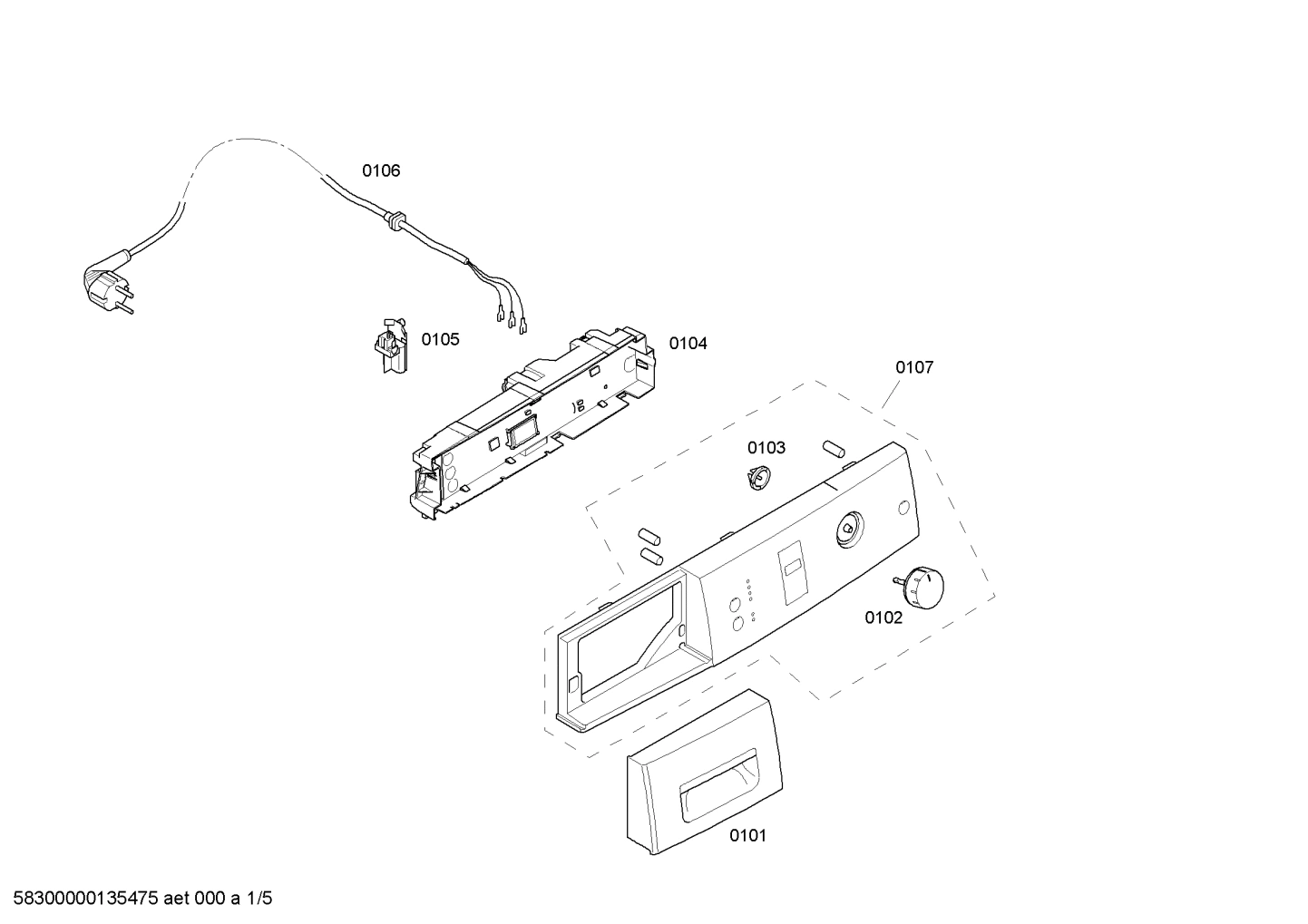 0106

0105

0104

0107

0103

0102

0101

58300000135475 aet 000 a 1/5