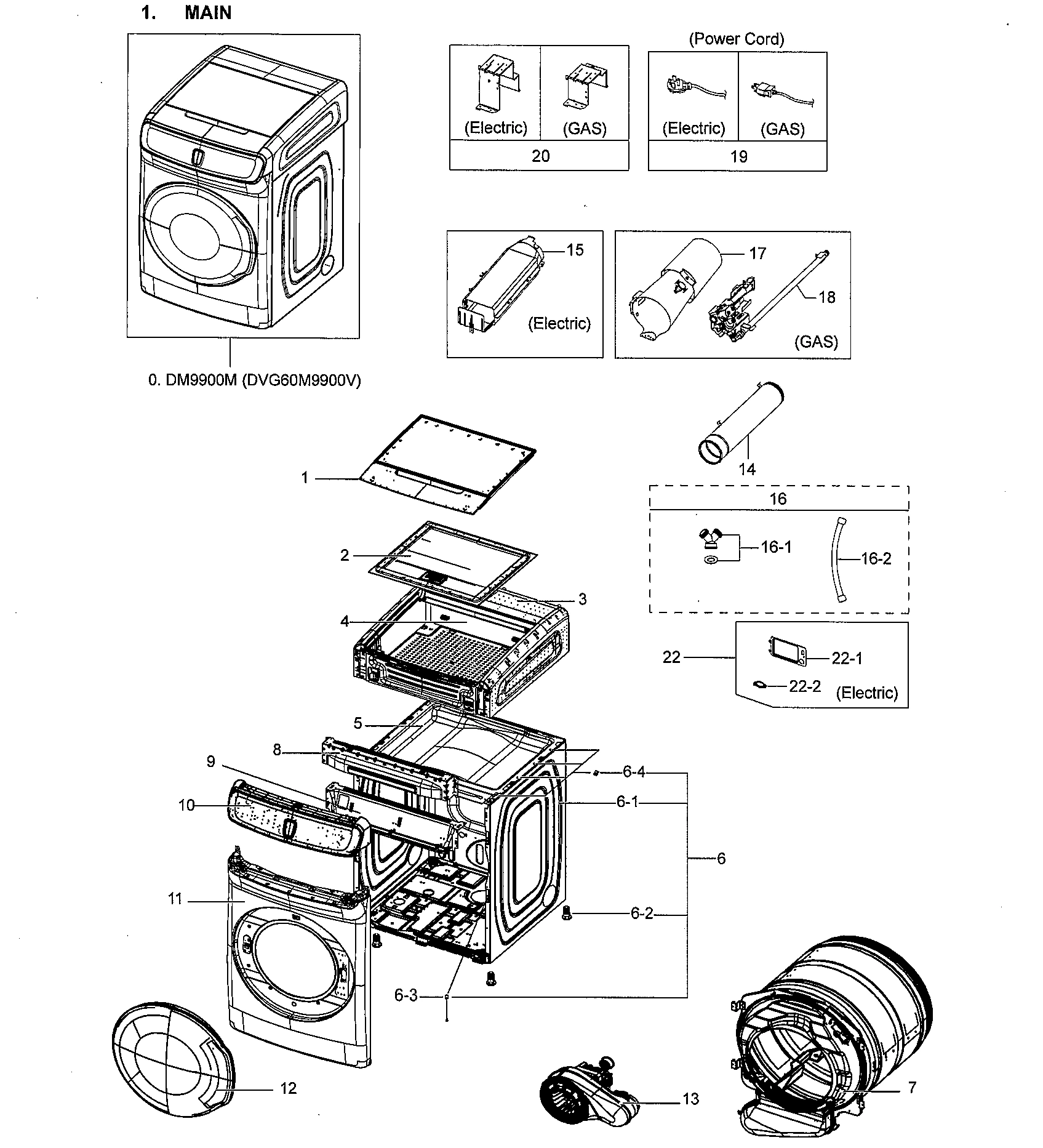 1. MAIN

0. DM9900M (DVG60M9900V)

(Electric) (GAS)
20

(Power Cord)
(Electric) (GAS)
19

15
(Electric)

17
18
(GAS)

14

16
16-1
16-2

22
22-1
22-2
(Electric)

1
2
3
4
5
8
9
10
11
6-4
6-1
6
6-2
6-3
12
13
7