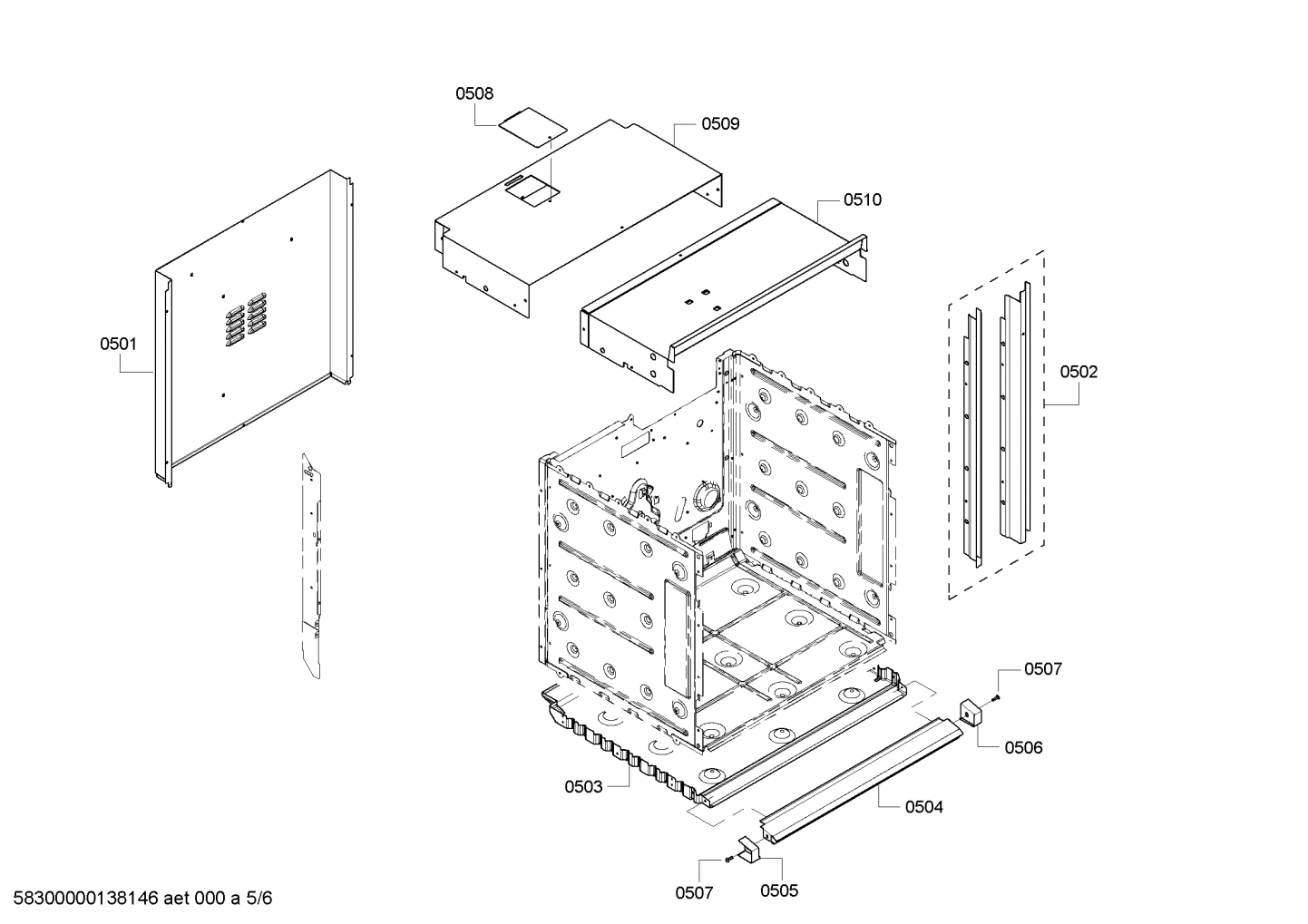 0508
0509
0510
0501
0502
0507
0506
0503
0504
0507
0505
58300000138146 aet 000 a 5/6