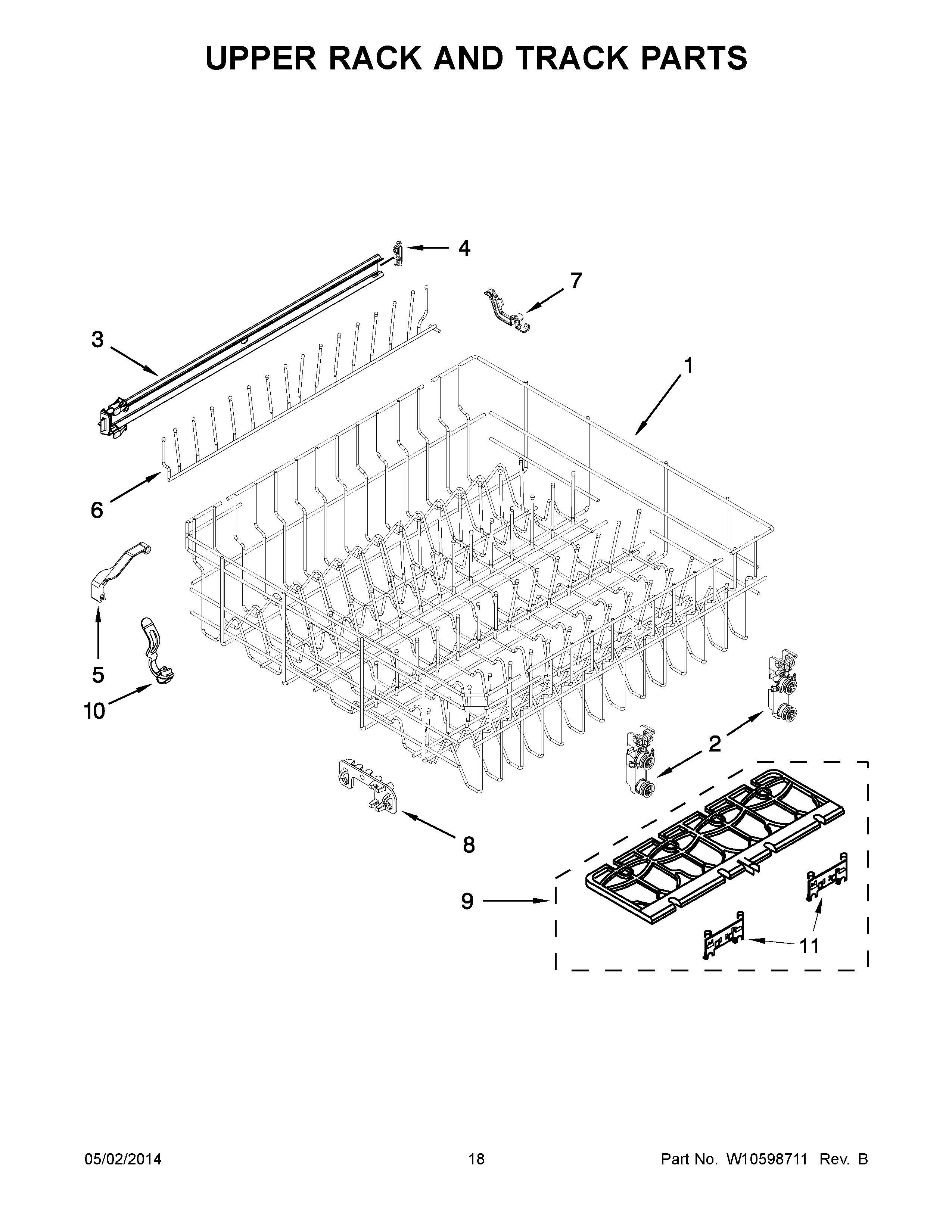 UPPER RACK AND TRACK PARTS

4

7

3

1

6

5

10

2

8

9

11

05/02/2014

18

Part No. W10598711 Rev. B