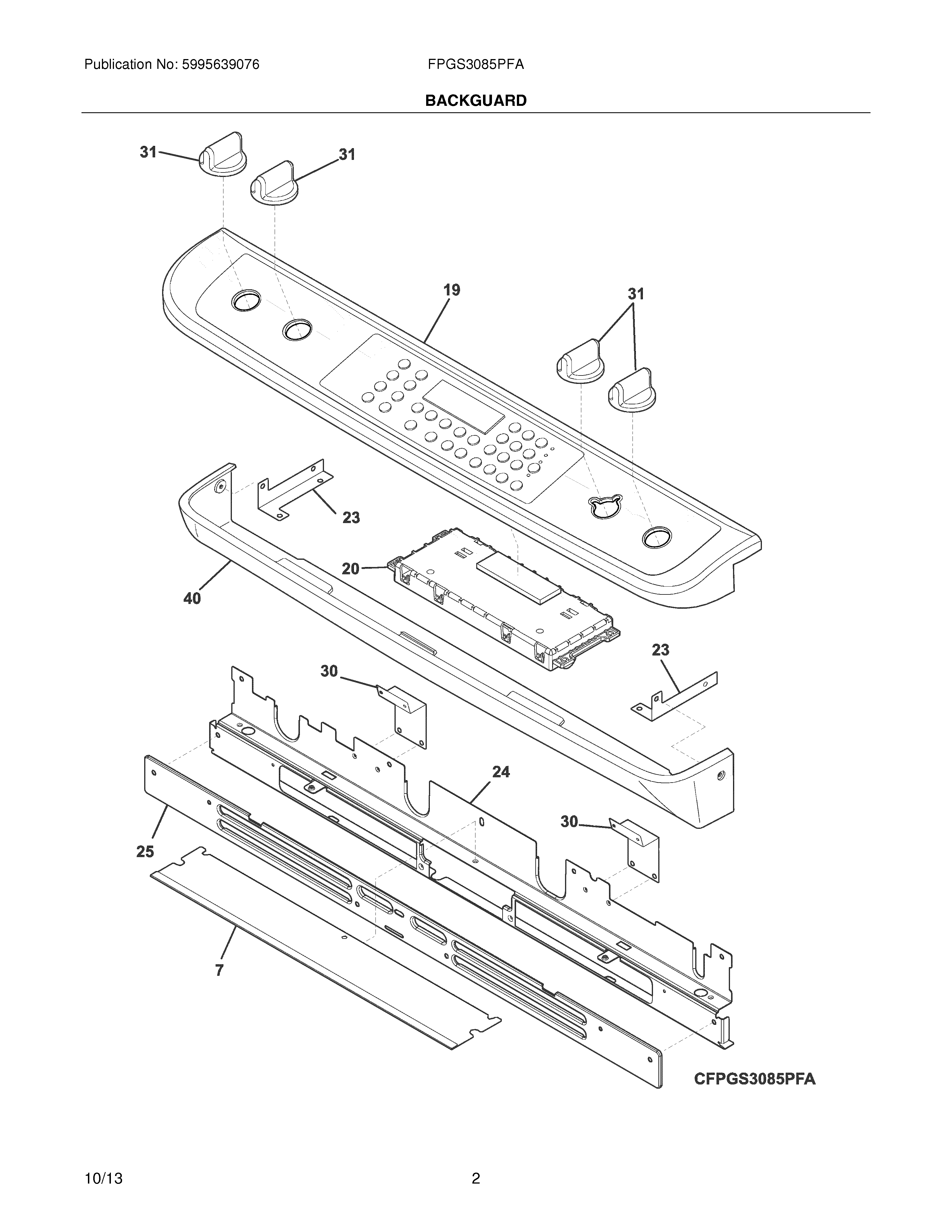 Publication No: 5995639076
FPGS3085PFA

BACKGUARD

31
31
19
31
23
20
40
23
30
24
30
25
7

CFPGS3085PFA

10/13
2