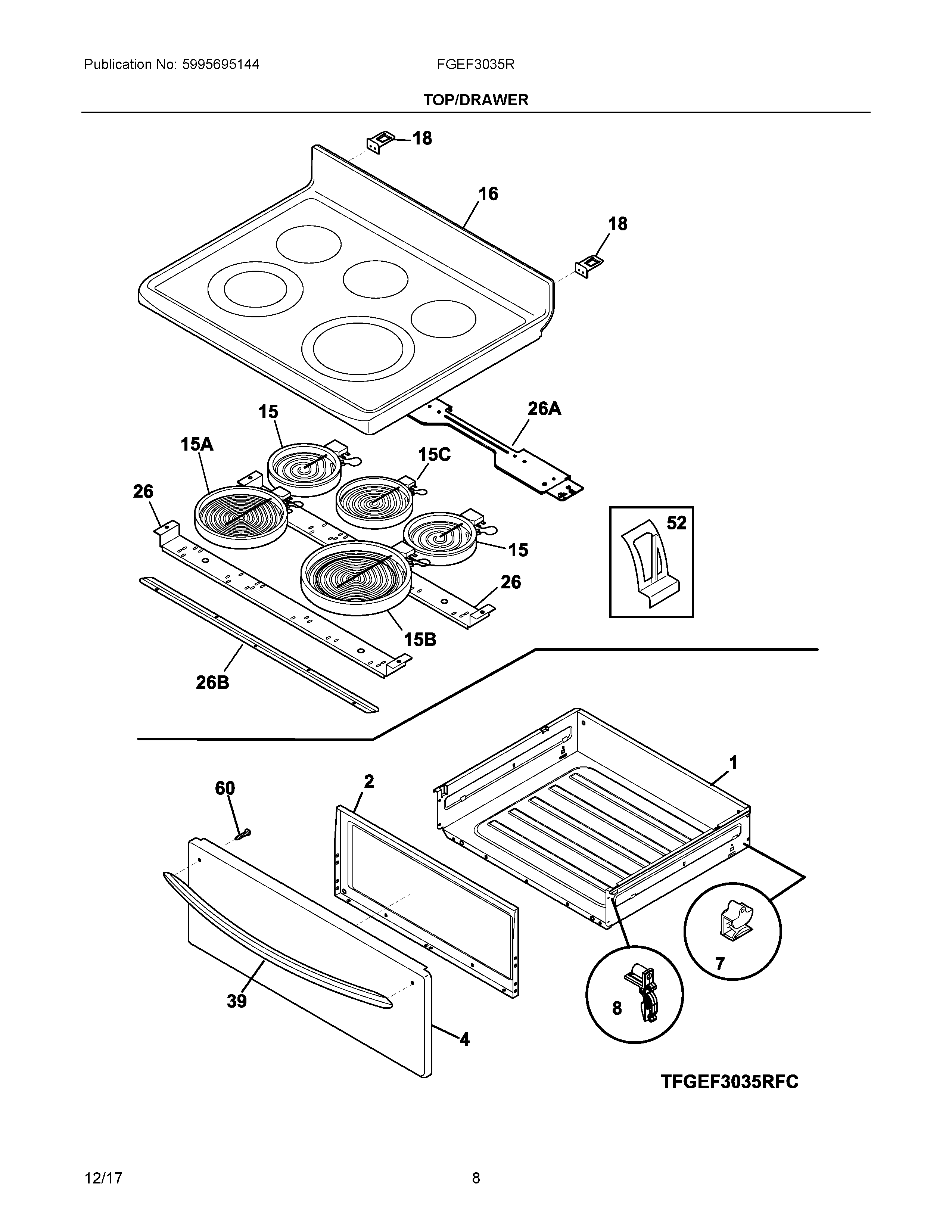 Publication No: 5995695144

FGEF3035R

TOP/DRAWER

18
16
18
15
26A
15A
15C
26
52
15
26
15B
26B
1
60
2
7
8
39
4

TFGEF3035RFC

12/17

8