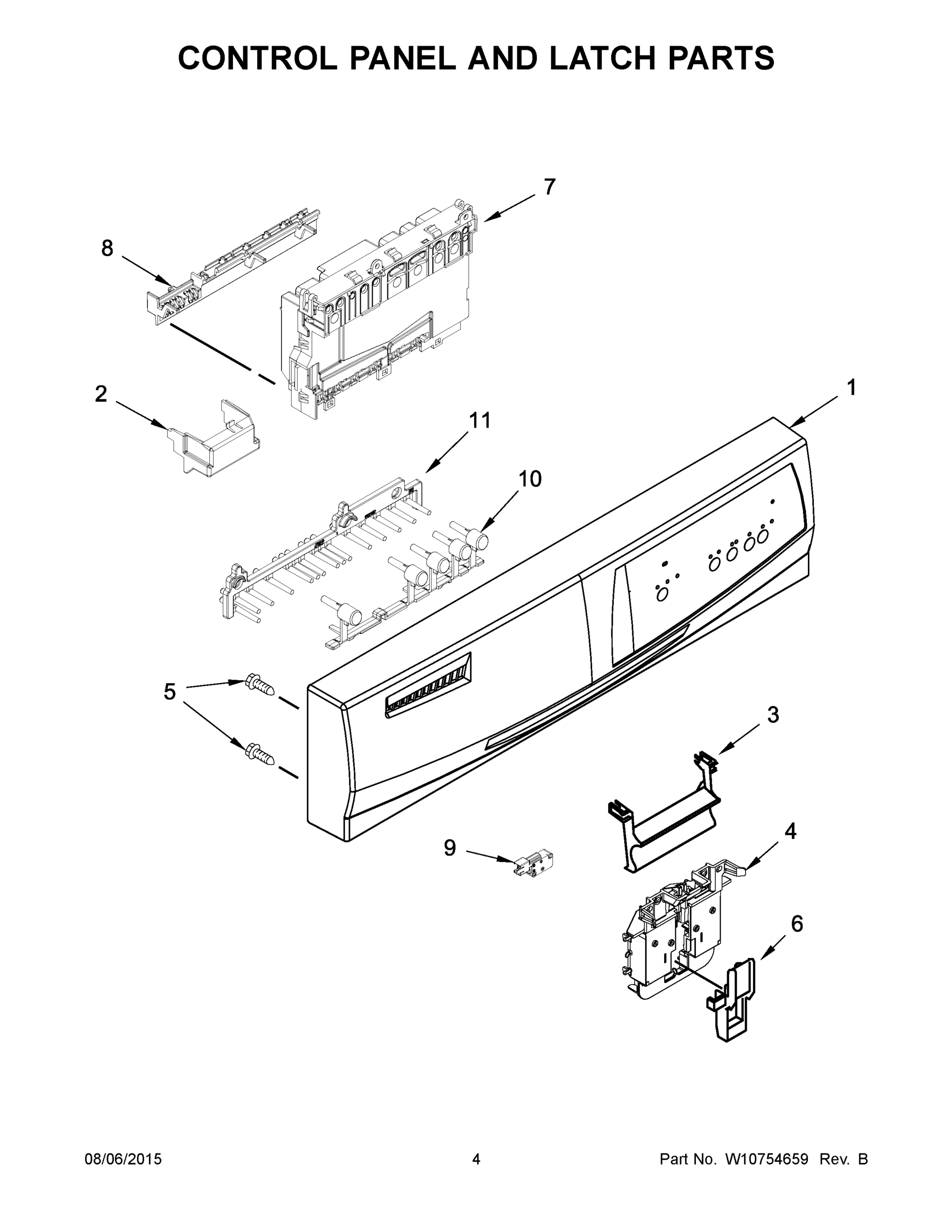 CONTROL PANEL AND LATCH PARTS

7

8

2

1

11

10

5

3

9

4

6

08/06/2015

4

Part No. W10754659 Rev. B