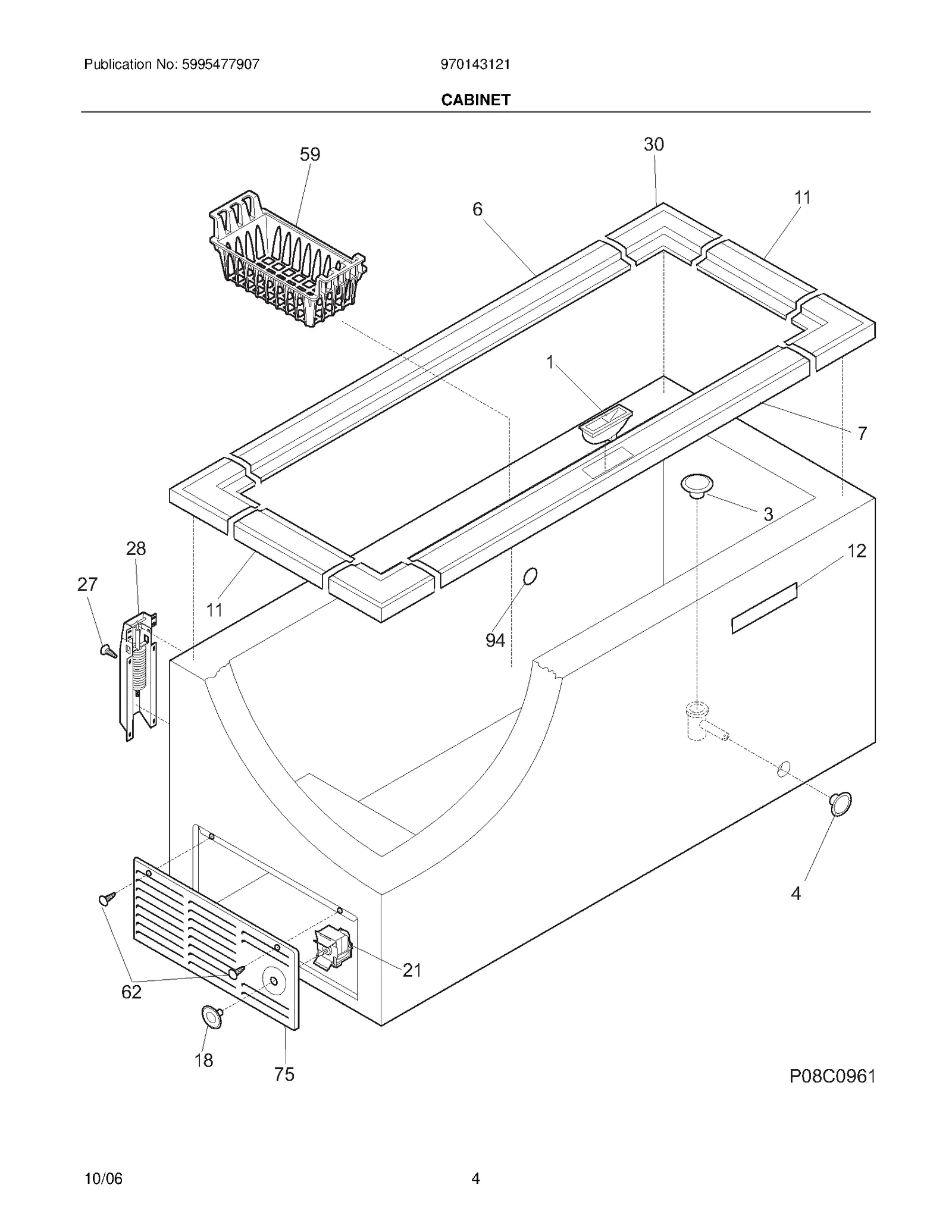 Publication No: 5995477907

970143121

CABINET

59

30

6

11

1

7

3

12

28

27

11

94

4

21

62

18

75

P08C0961

10/06

4