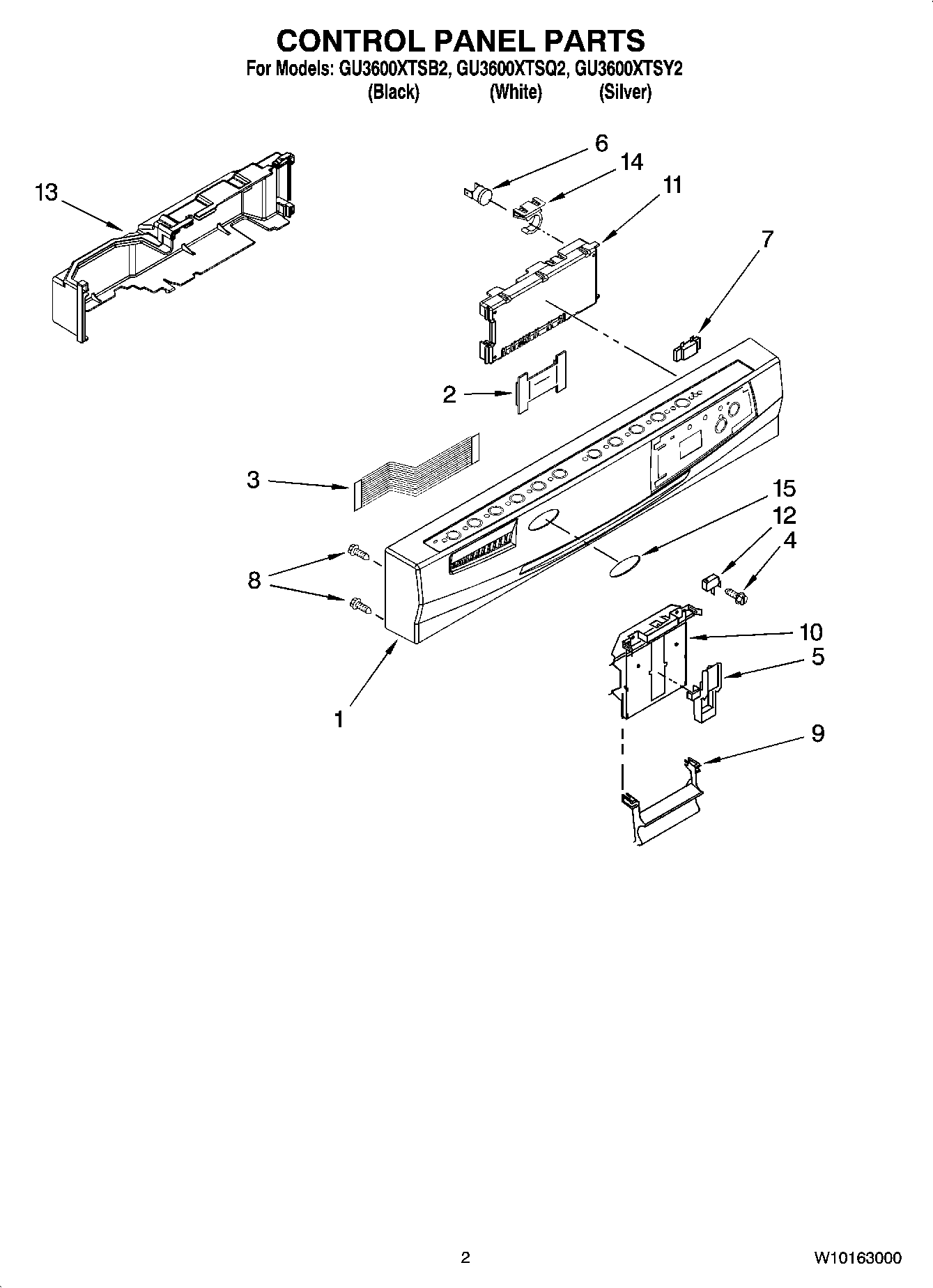 CONTROL PANEL PARTS
For Models: GU3600XTSB2, GU3600XTSQ2, GU3600XTSY2
(Black) (White) (Silver)

6
14
11
13
7
2
3
15
12
4
8
10
5
1
9

2

W10163000