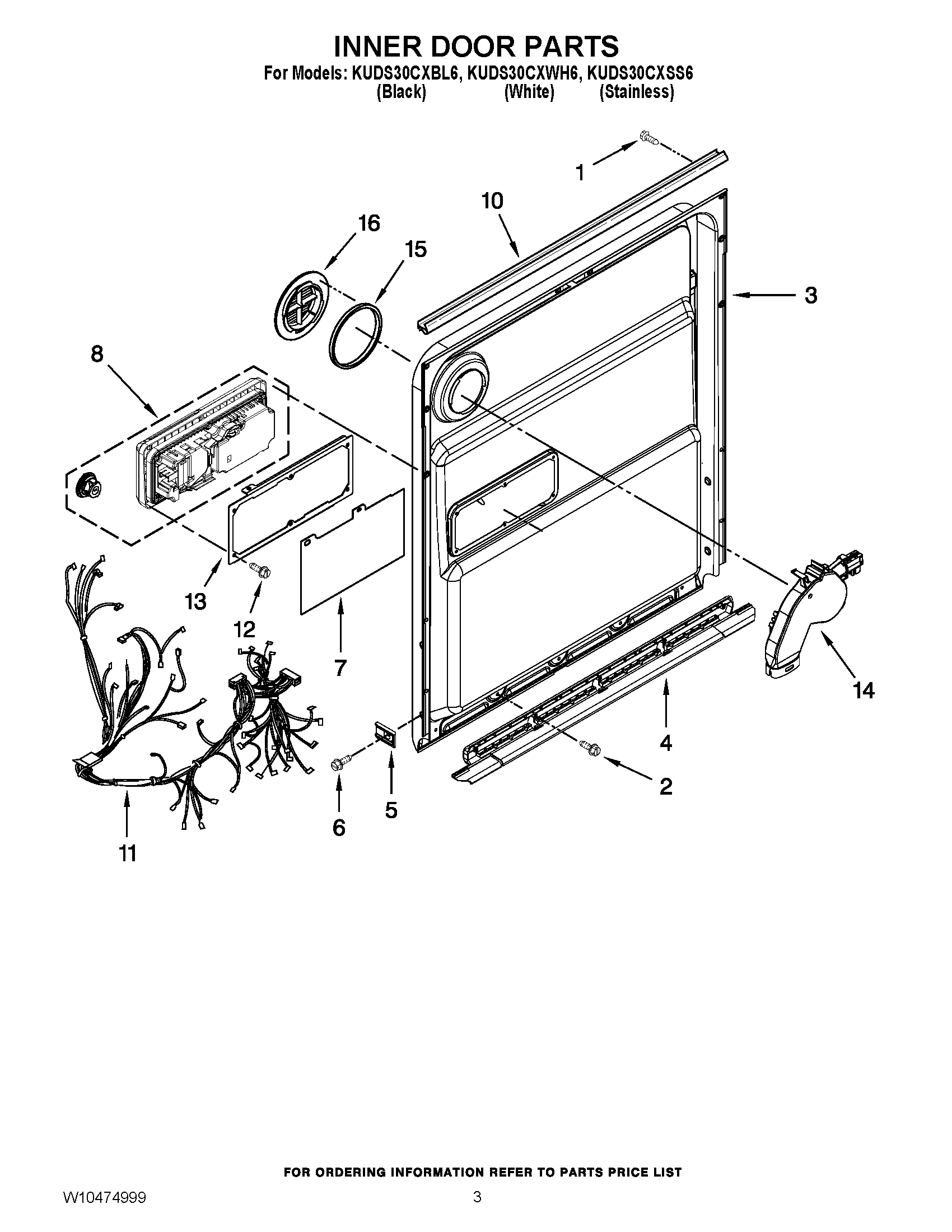 INNER DOOR PARTS

For Models: KUDS30CXBL6, KUDS30CXWH6, KUDS30CXSS6
(Black) (White) (Stainless)

1
10
16
15
3
8
13
12
7
14
4
2
5
6
11

FOR ORDERING INFORMATION REFER TO PARTS PRICE LIST

W10474999

3