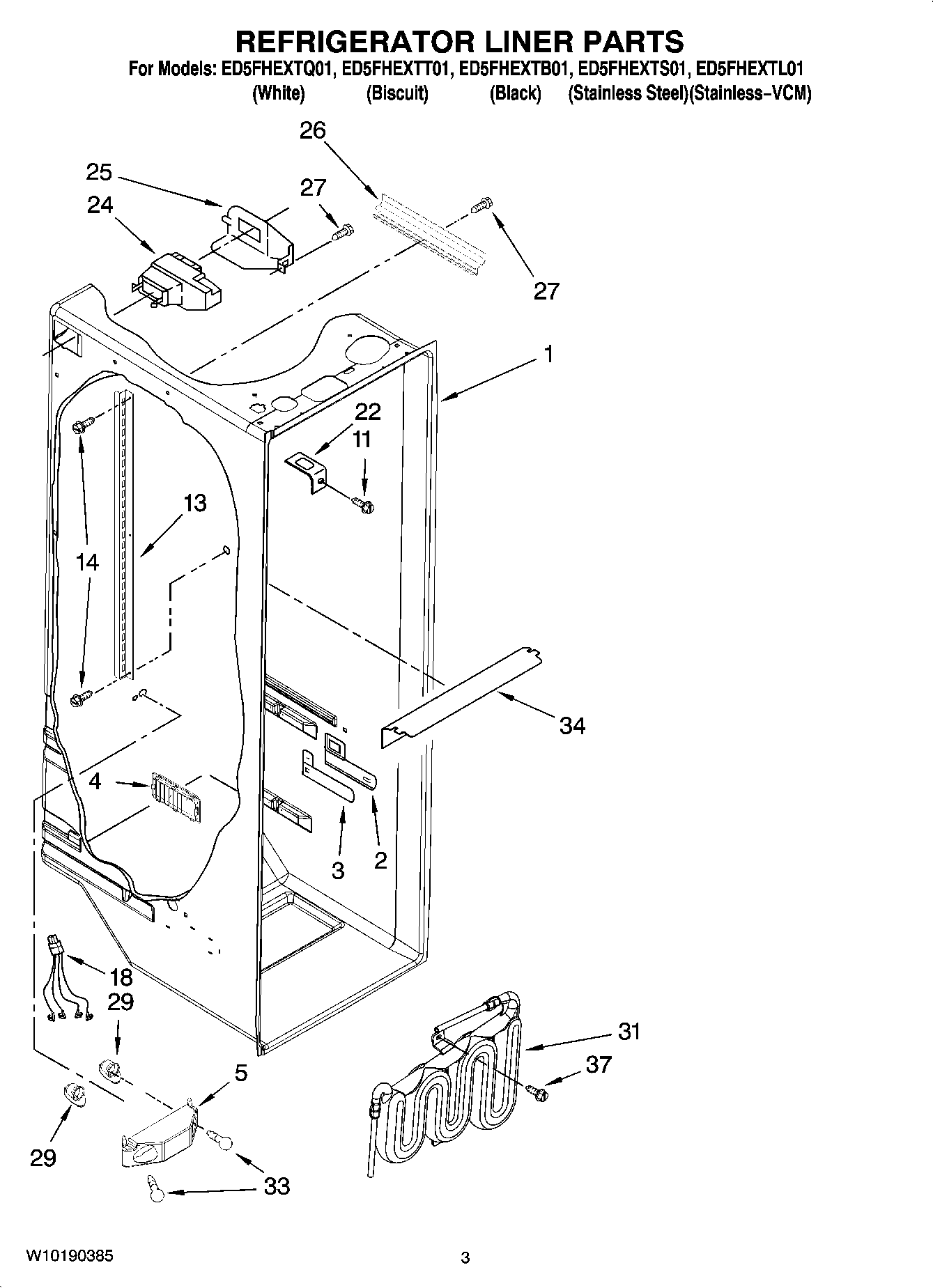 REFRIGERATOR LINER PARTS

For Models: ED5FHEXTQ01, ED5FHEXTT01, ED5FHEXTB01, ED5FHEXTS01, ED5FHEXTL01
(White) (Biscuit) (Black) (Stainless Steel)(Stainless–VCM)

26
25
27
24
27
1
22
11
13
14
34
4
3
2
18
29
31
37
5
29
33

W10190385

3