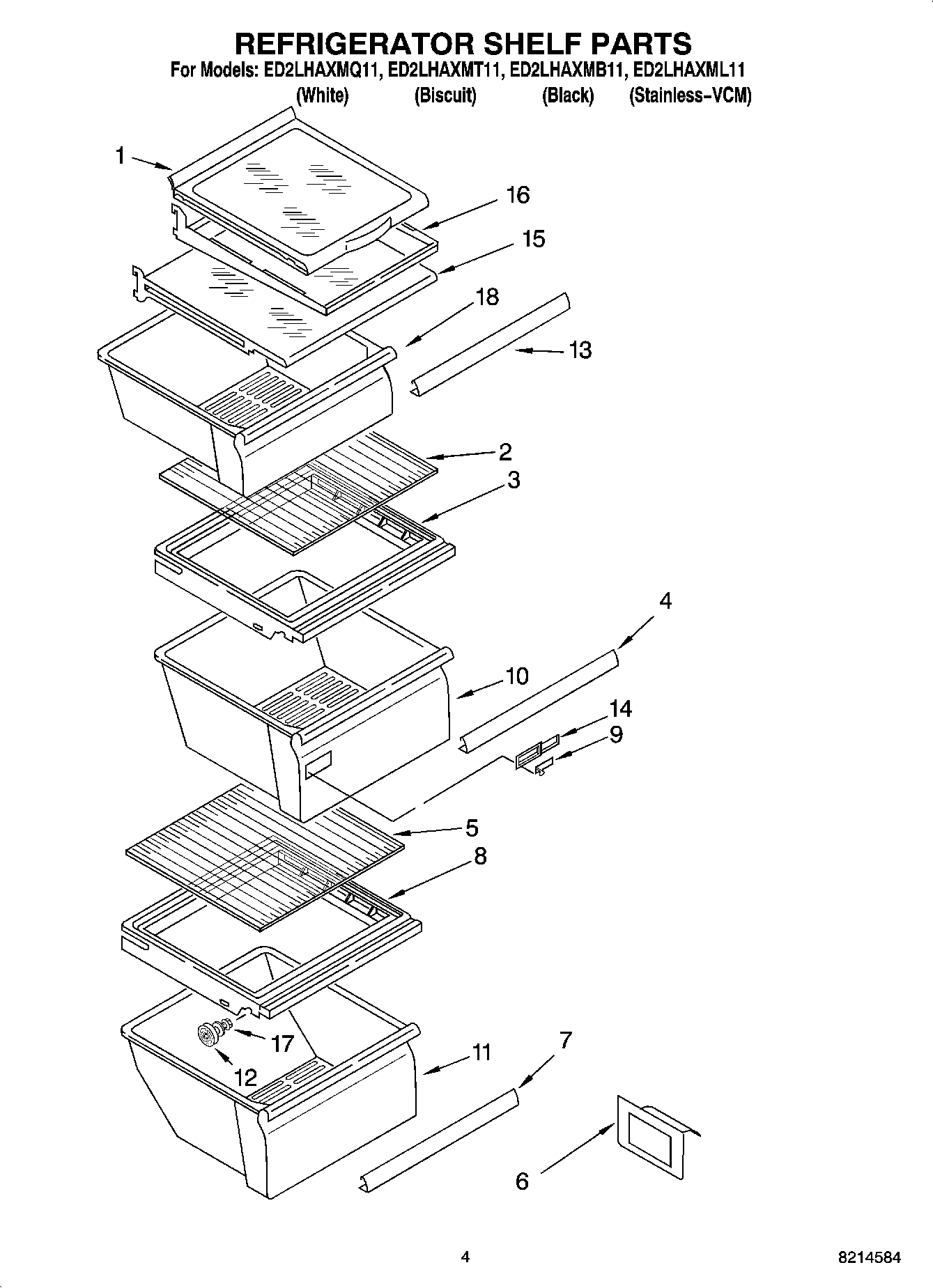 REFRIGERATOR SHELF PARTS
For Models: ED2LHAXMQ11, ED2LHAXMT11, ED2LHAXMB11, ED2LHAXML11
(White) (Biscuit) (Black) (Stainless–VCM)

1
16
15
18
13
2
3
4
10
14
9
5
8
17
12
11
7
6

4

8214584