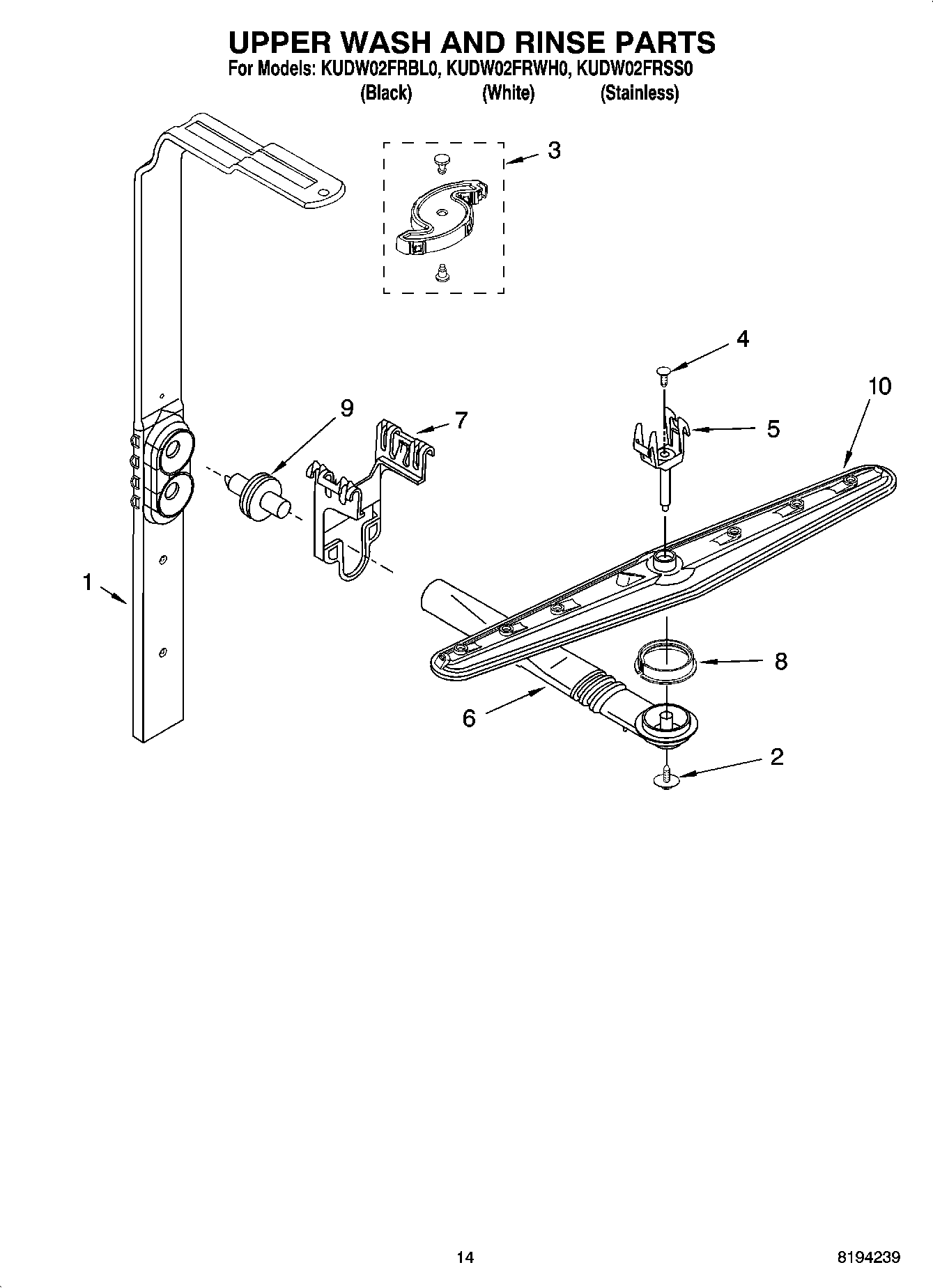 UPPER WASH AND RINSE PARTS
For Models: KUDW02FRBL0, KUDW02FRWH0, KUDW02FRSS0
(Black) (White) (Stainless)

3

4

10

9

7

5

1

8

6

2

14

8194239