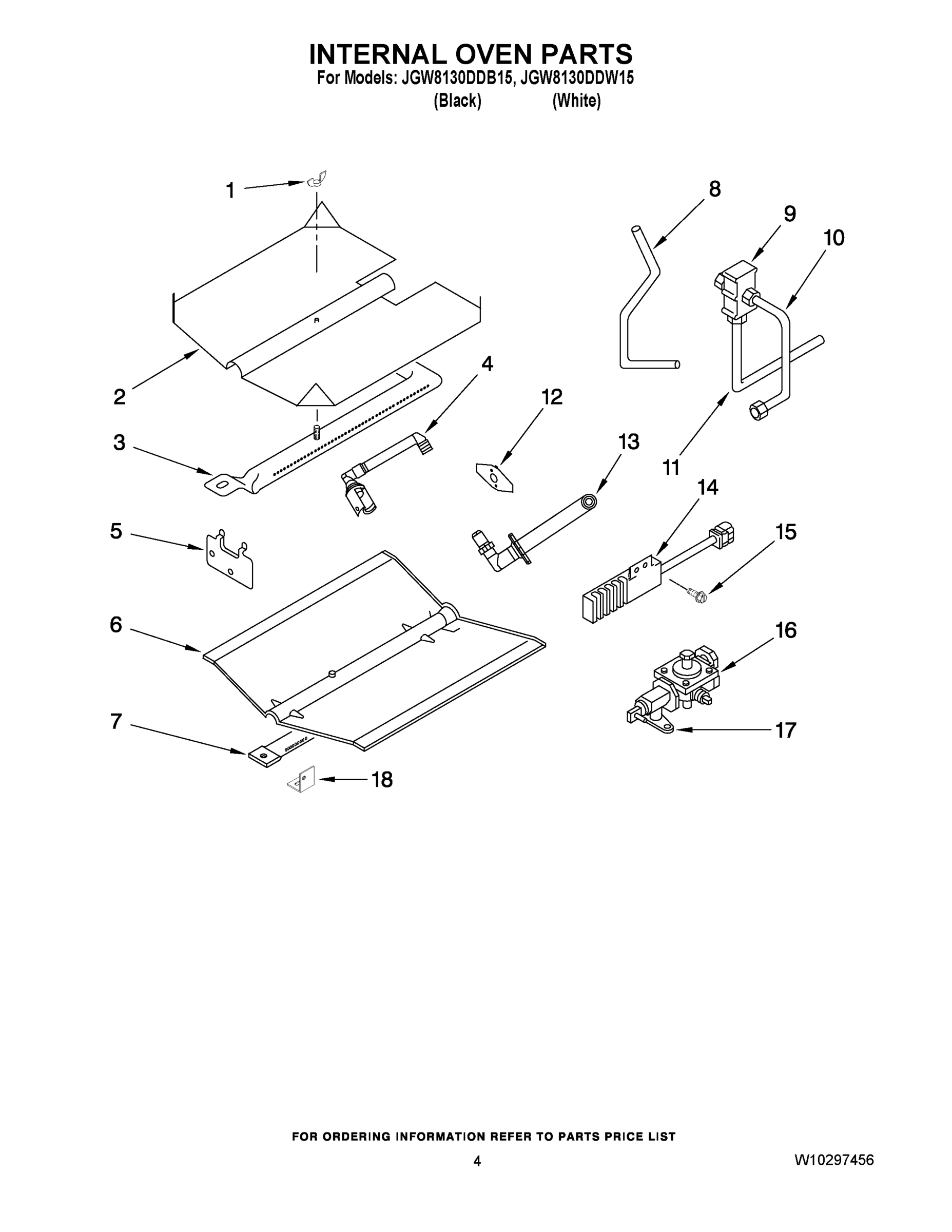 INTERNAL OVEN PARTS
For Models: JGW8130DDB15, JGW8130DDW15
(Black) (White)

1
8
9
10
2
4
12
3
13
11
14
5
15
6
16
7
17
18

FOR ORDERING INFORMATION REFER TO PARTS PRICE LIST

4

W10297456