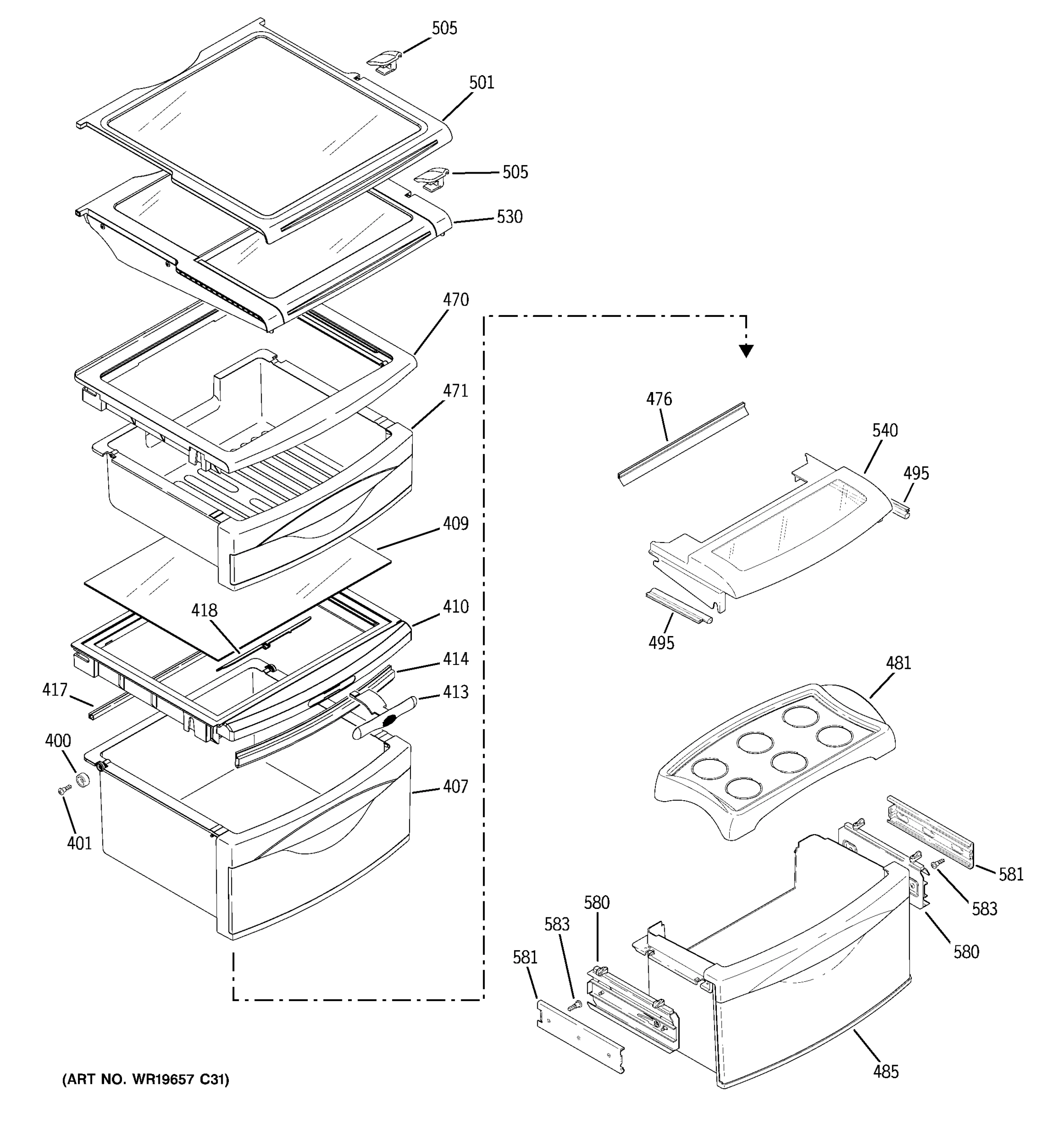 505
501
505
530
470
471
409
418
410
414
417
413
400
407
401
476
540
495
495
481
581
583
580
580
583
581
485
(ART NO. WR19657 C31)