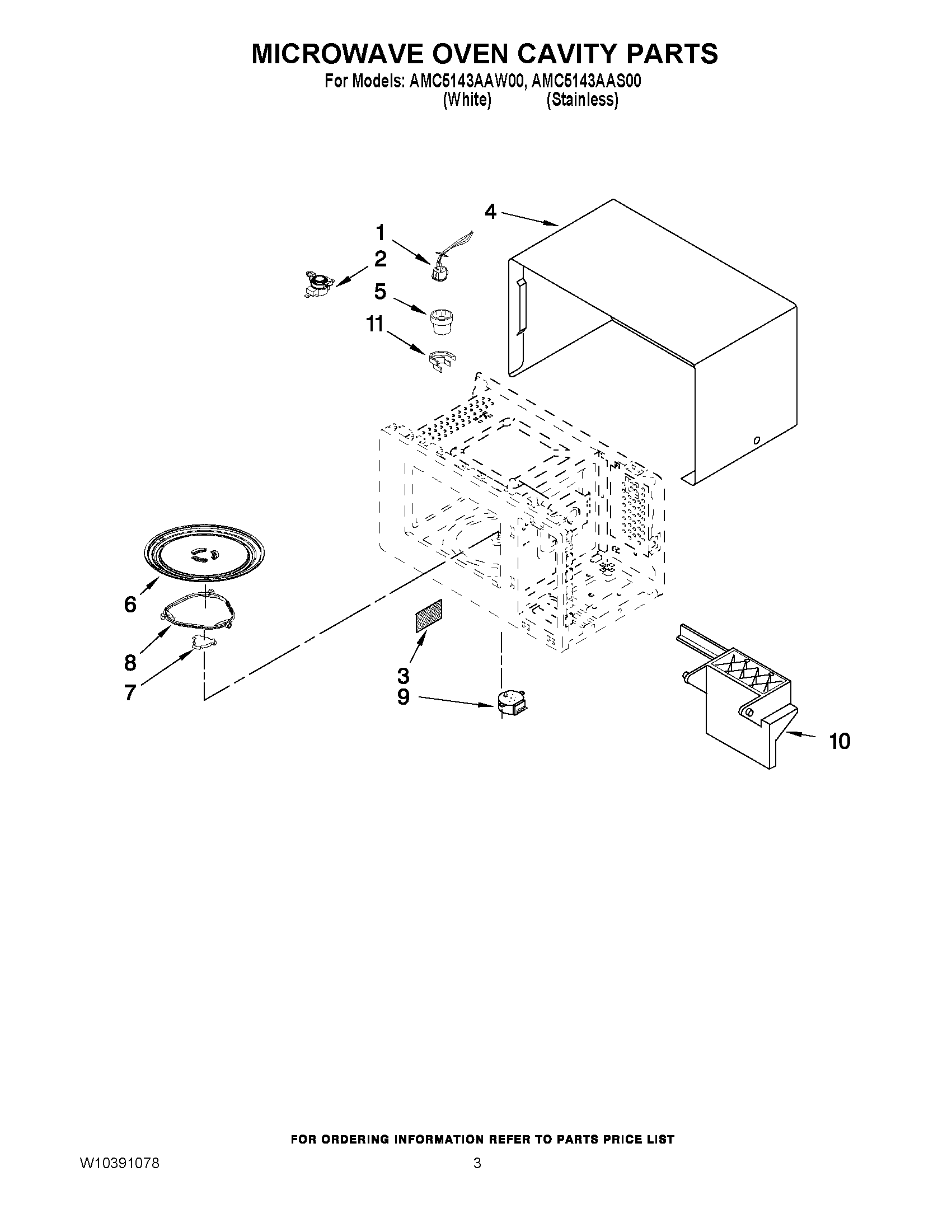 MICROWAVE OVEN CAVITY PARTS
For Models: AMC5143AAW00, AMC5143AAS00
(White) (Stainless)

4
1
2
5
11
6
8
7
3
9
10

FOR ORDERING INFORMATION REFER TO PARTS PRICE LIST

W10391078 3