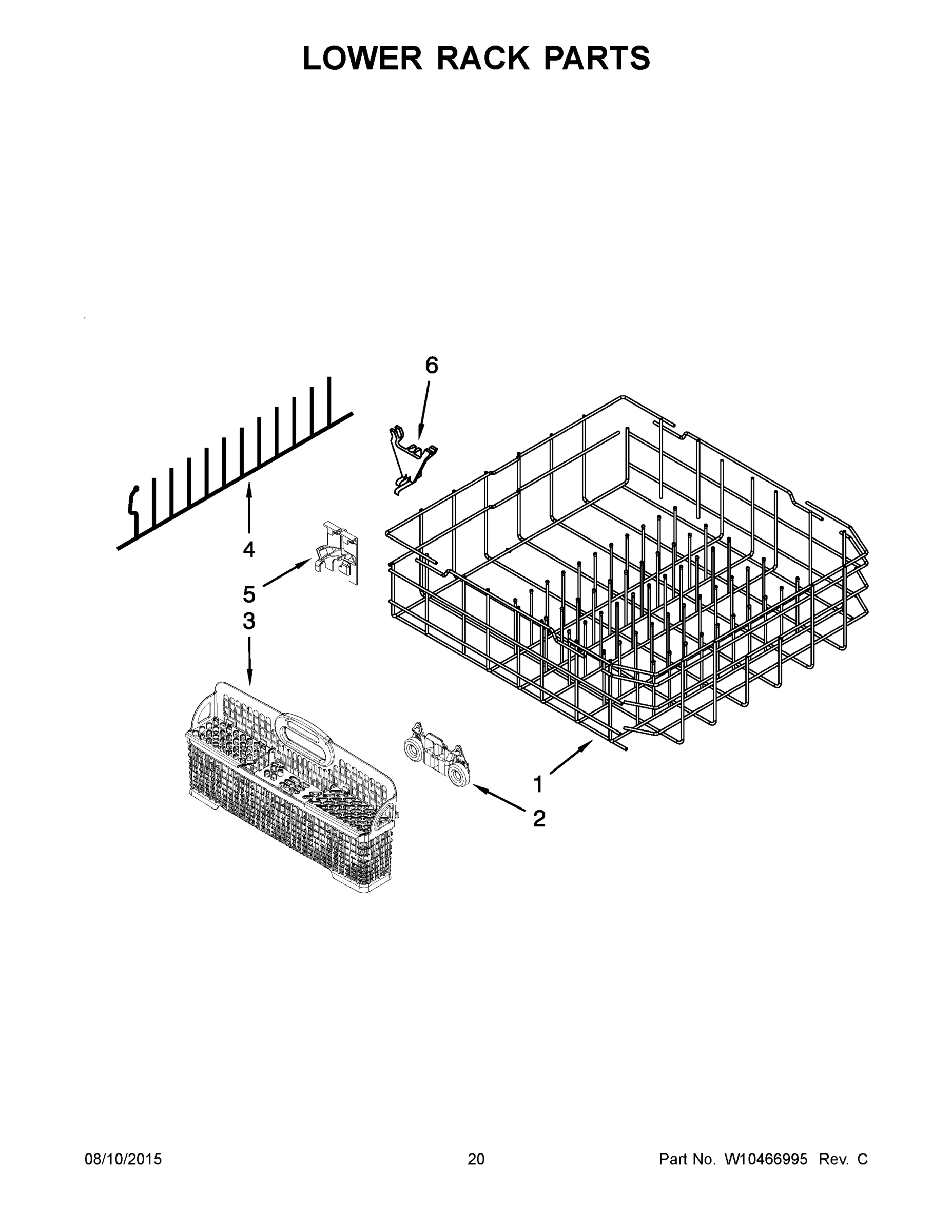 LOWER RACK PARTS

6

4

5

3

1

2

08/10/2015

20

Part No. W10466995 Rev. C