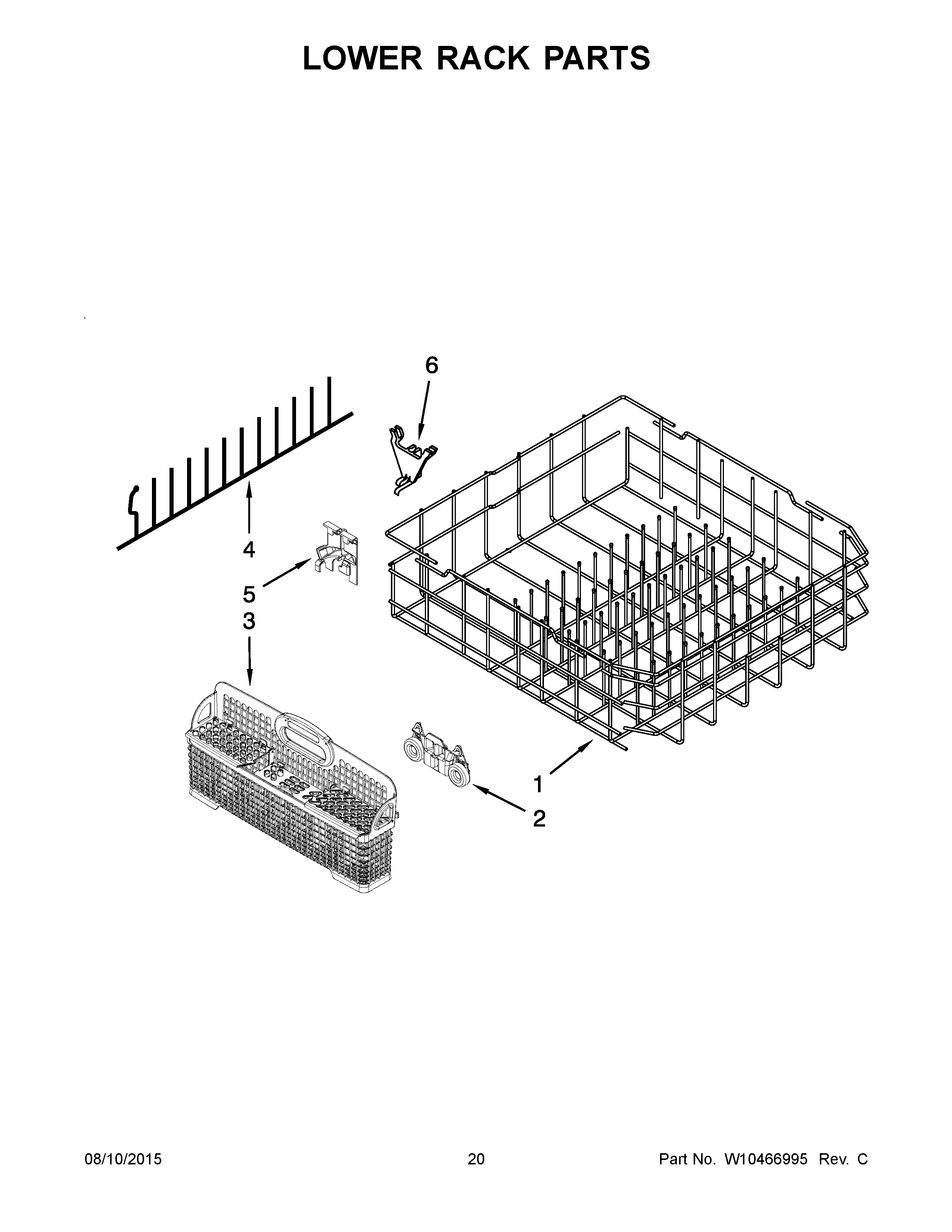 LOWER RACK PARTS

6

4

5

3

1

2

08/10/2015 20 Part No. W10466995 Rev. C