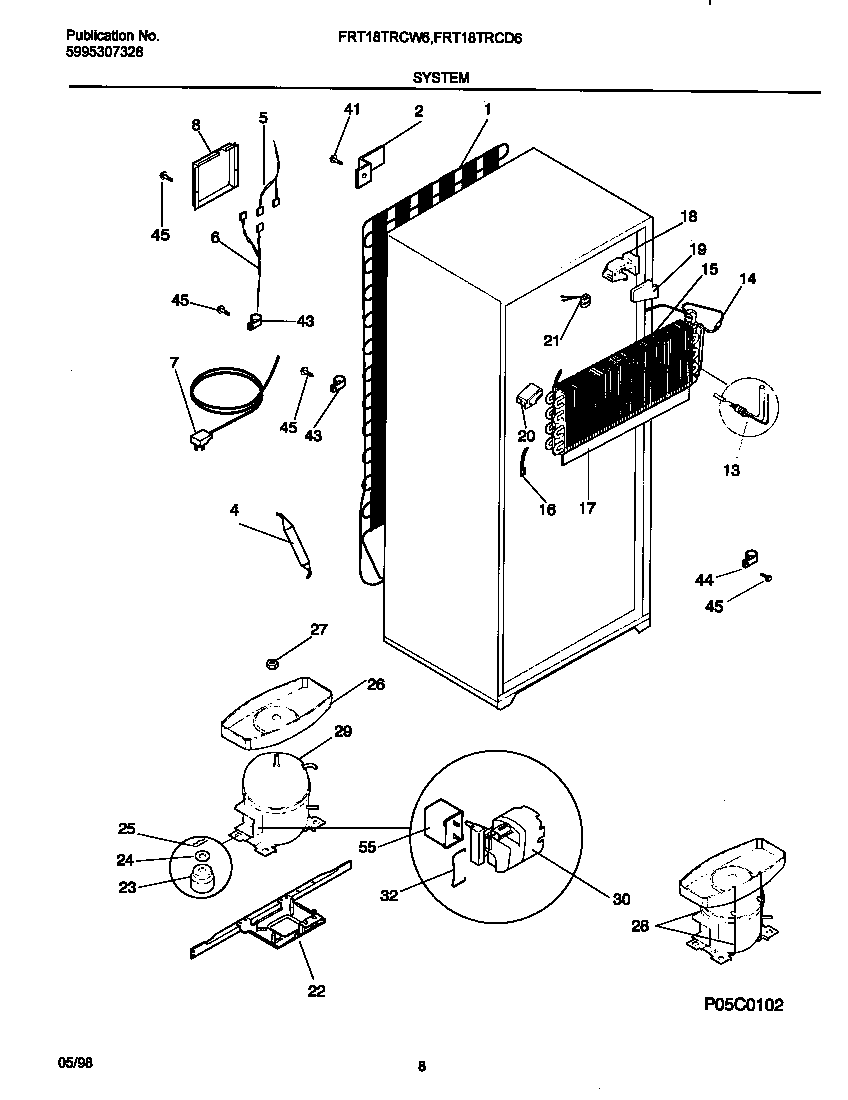 Publication No.
5995307328

FRT18TRCW6,FRT18TRCD6

SYSTEM

8
5
41
2
1
45
6
18
19
15
14
45
43
21
7
45
43
20
13
16
17
4
44
45
27
26
29
25
24
23
55
32
30
28
22

P05C0102

05/98

8