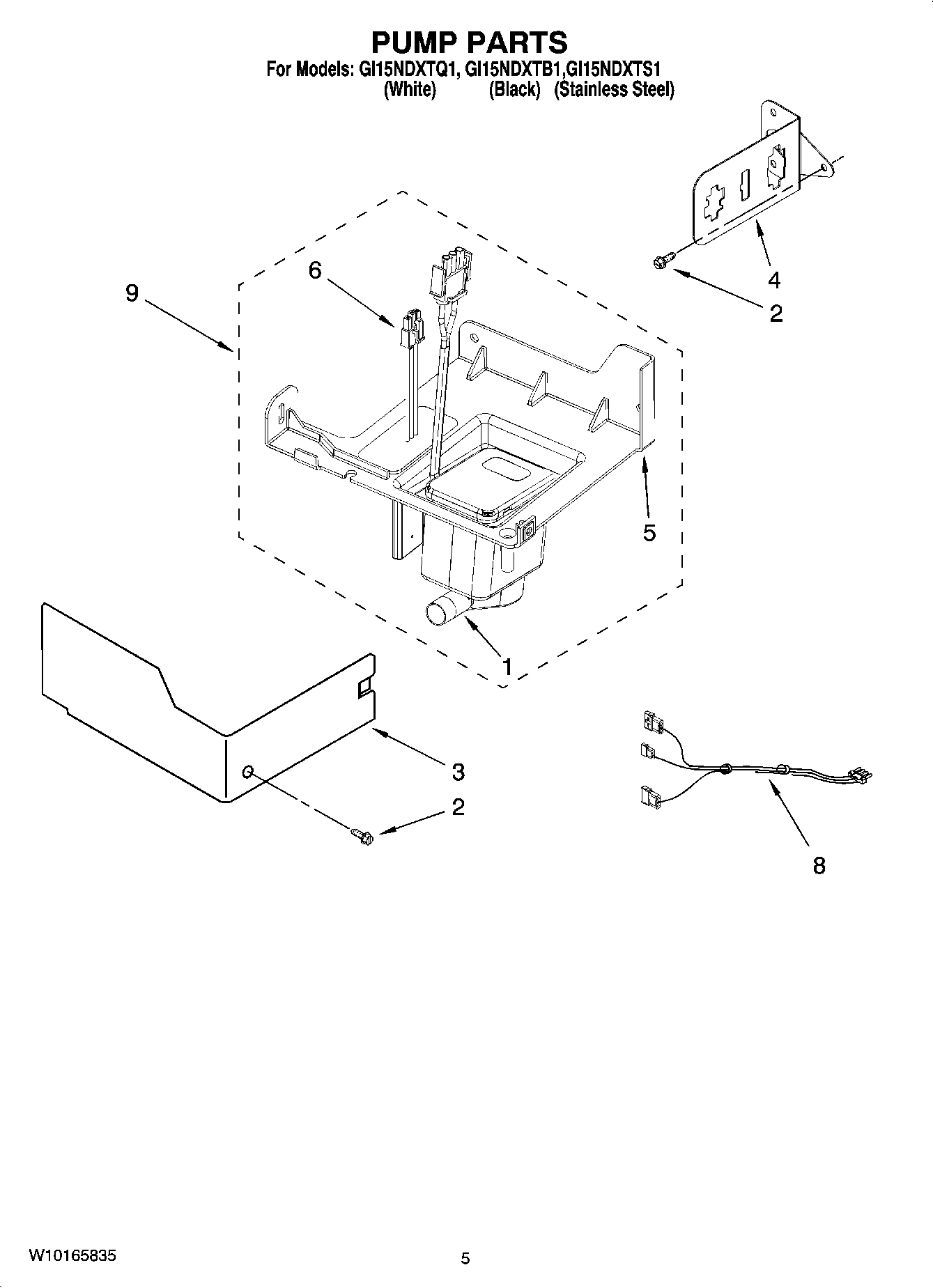 PUMP PARTS
For Models: GI15NDXTQ1, GI15NDXTB1,GI15NDXTS1
(White) (Black) (Stainless Steel)

6
9
4
2
5
1
3
2
8

W10165835
5