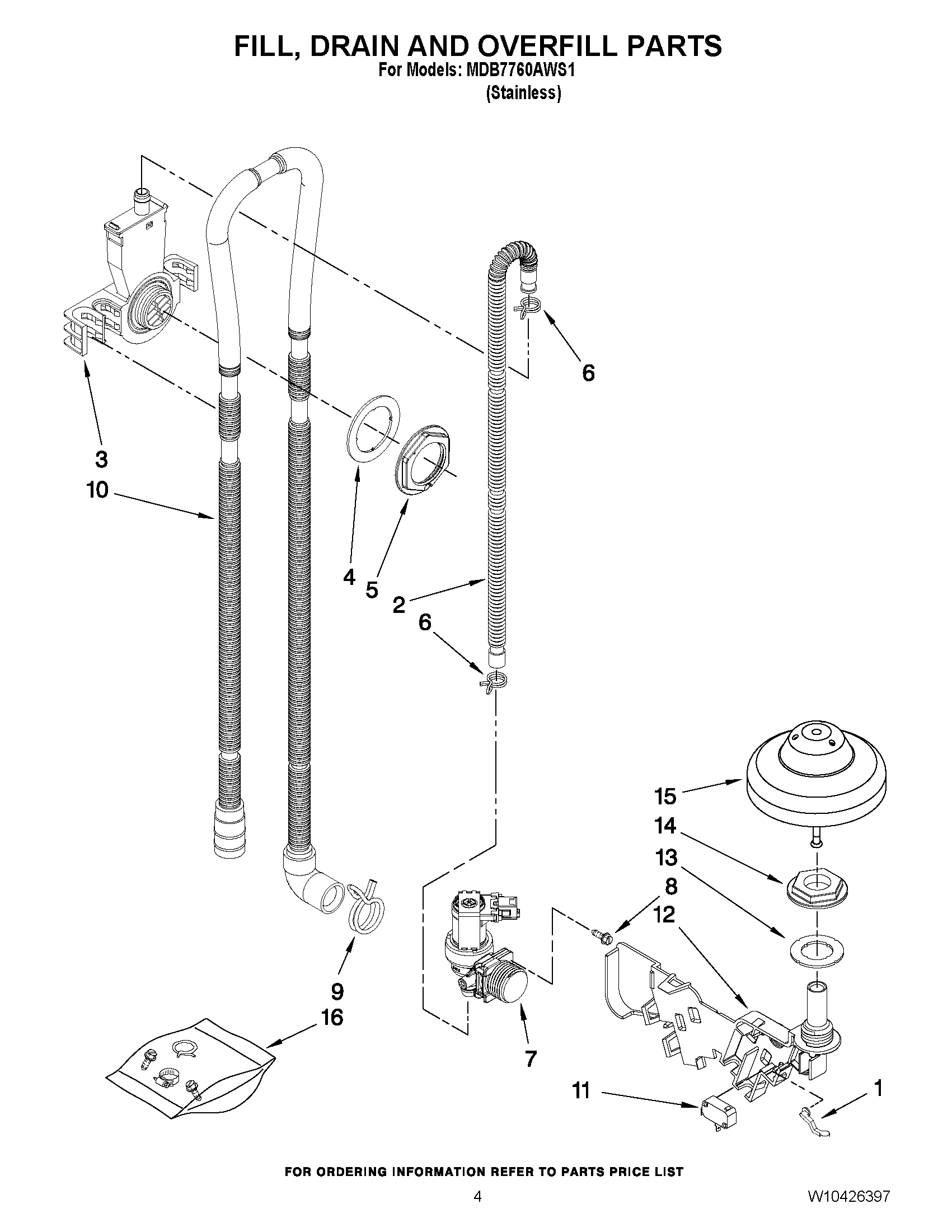 FILL, DRAIN AND OVERFILL PARTS
For Models: MDB7760AWS1
(Stainless)

6
3
10
4
5
2
6
15
14
13
8
12
9
16
7
11
1

FOR ORDERING INFORMATION REFER TO PARTS PRICE LIST

4

W10426397