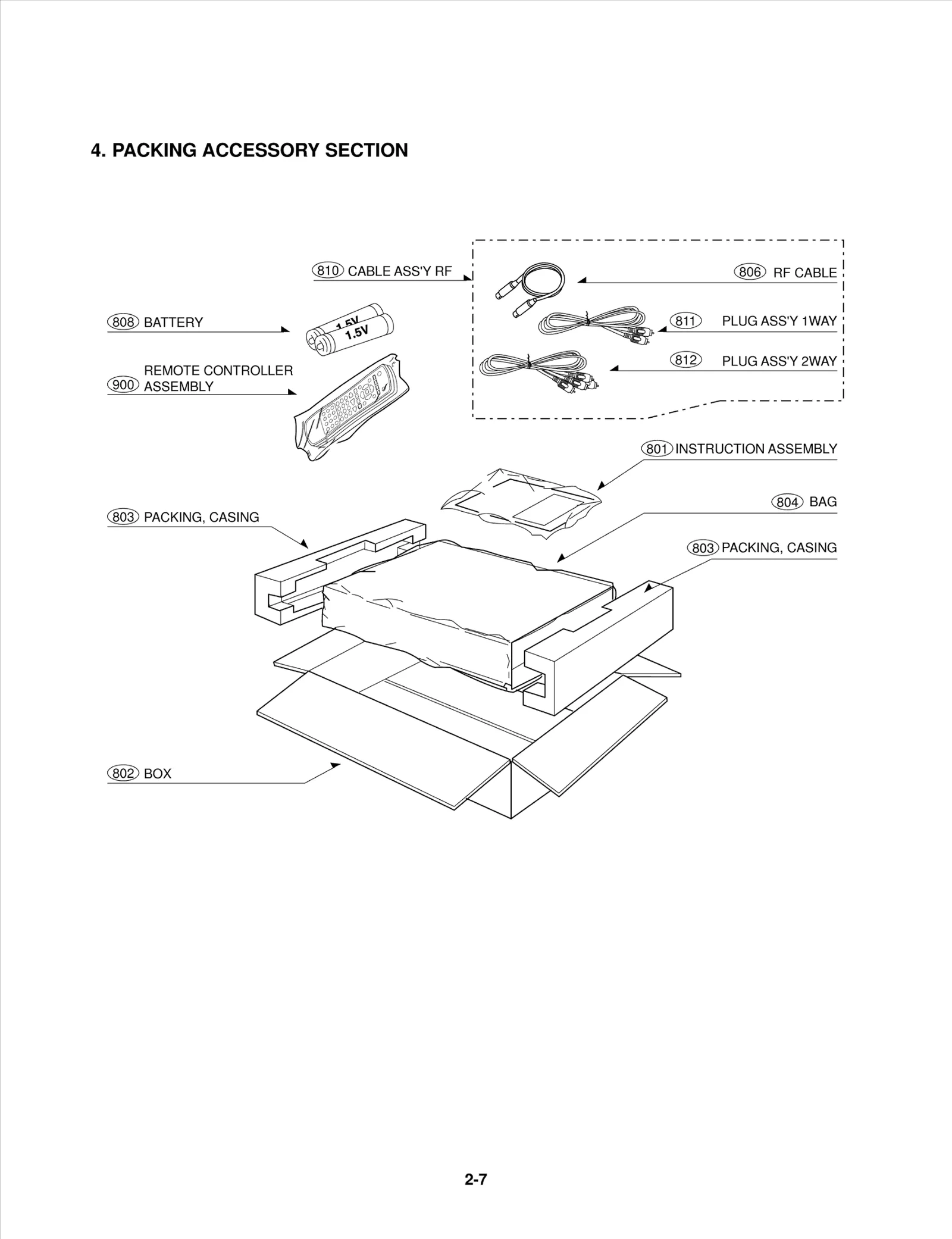 4. PACKING ACCESSORY SECTION

810 CABLE ASS'Y RF

806 RF CABLE

808 BATTERY

1.5V

1.5V

811 PLUG ASS'Y 1WAY

812 PLUG ASS'Y 2WAY

900 REMOTE CONTROLLER ASSEMBLY

801 INSTRUCTION ASSEMBLY

804 BAG

803 PACKING, CASING

803 PACKING, CASING

802 BOX

2-7