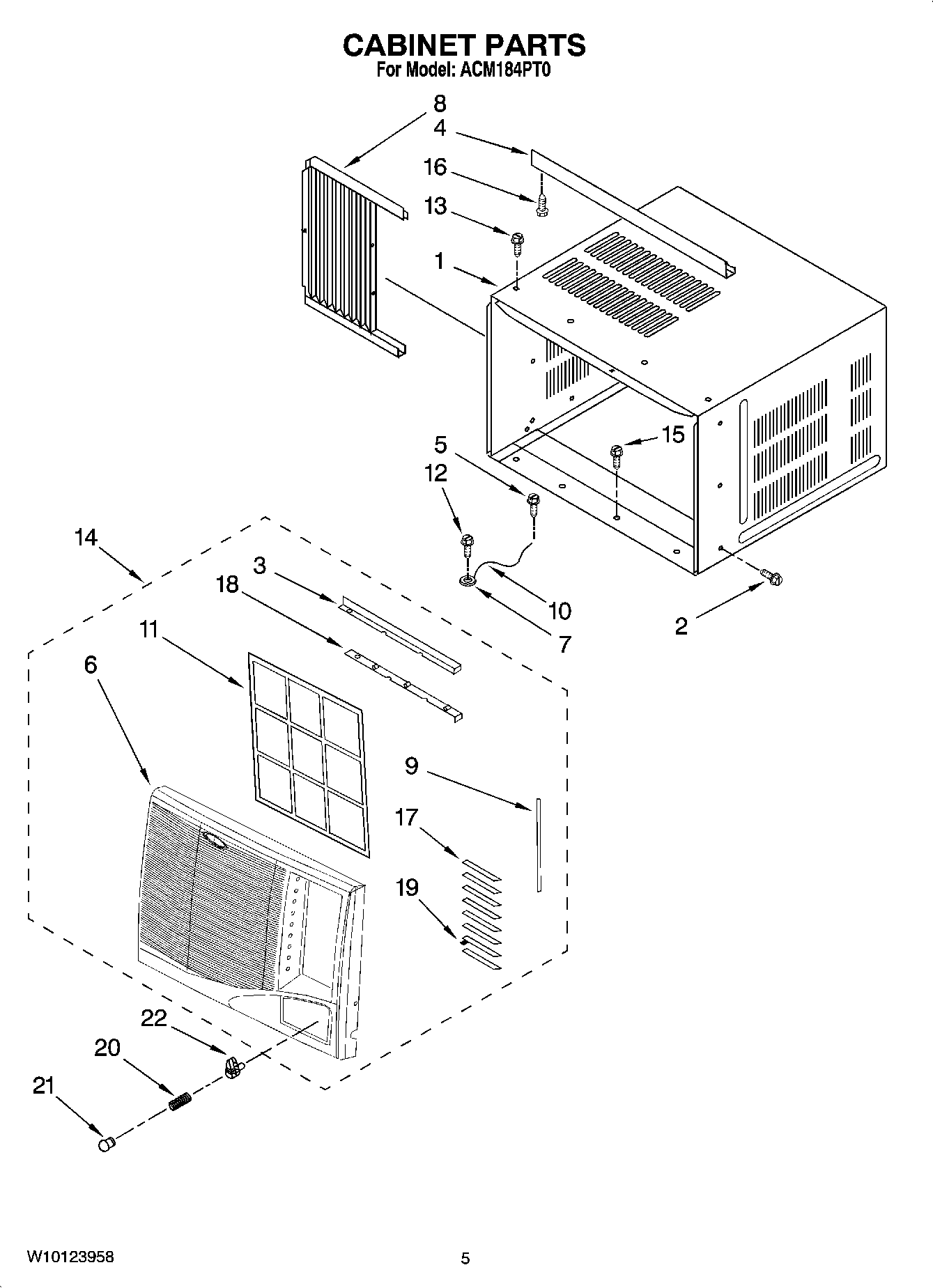 CABINET PARTS
For Model: ACM184PT0

8
4
16
13
1
15
5
12
10
7
2
14
3
18
11
6
9
17
19
22
20
21

W10123958
5