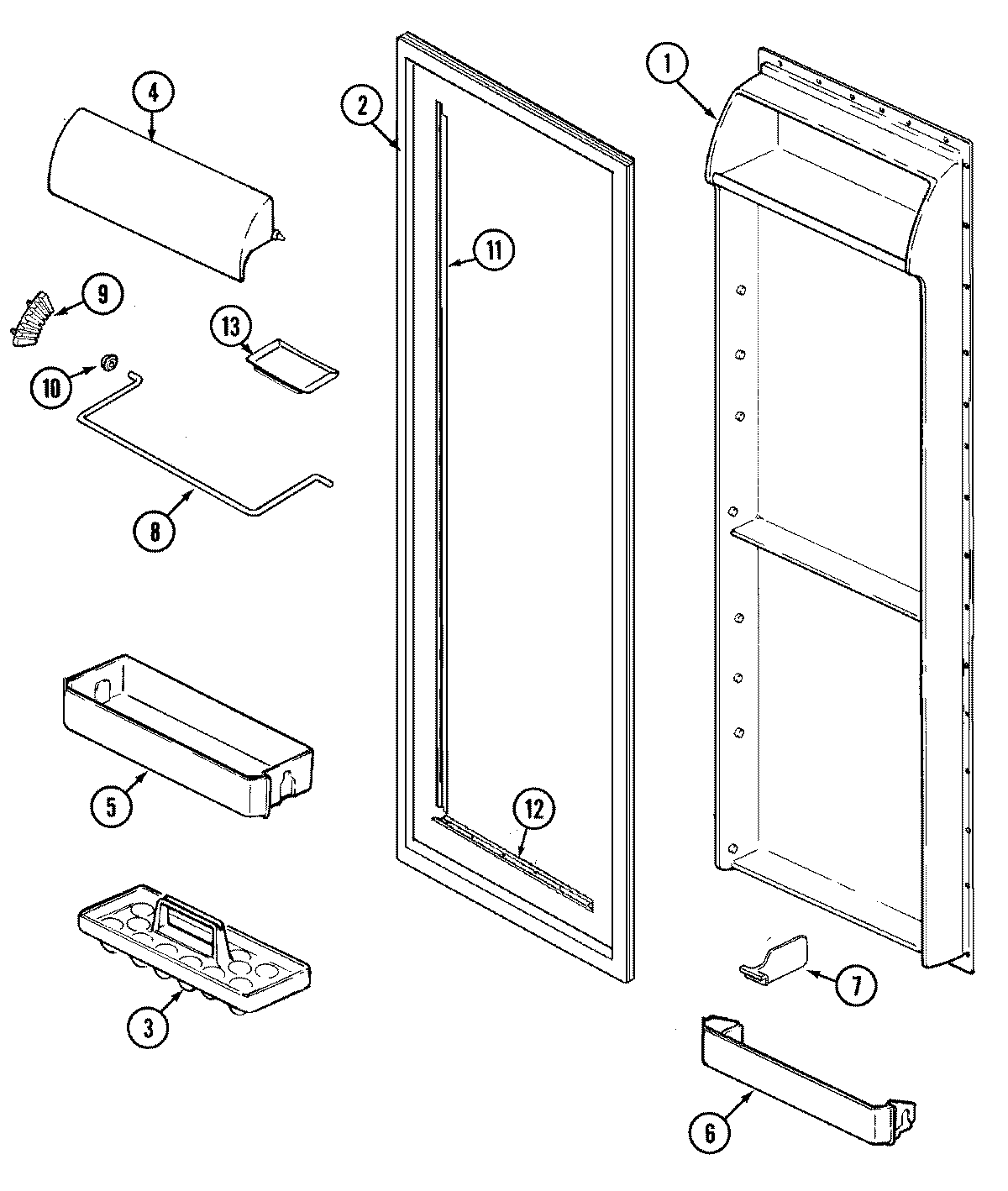 4
2
1
11
9
13
10
8
5
12
3
7
6