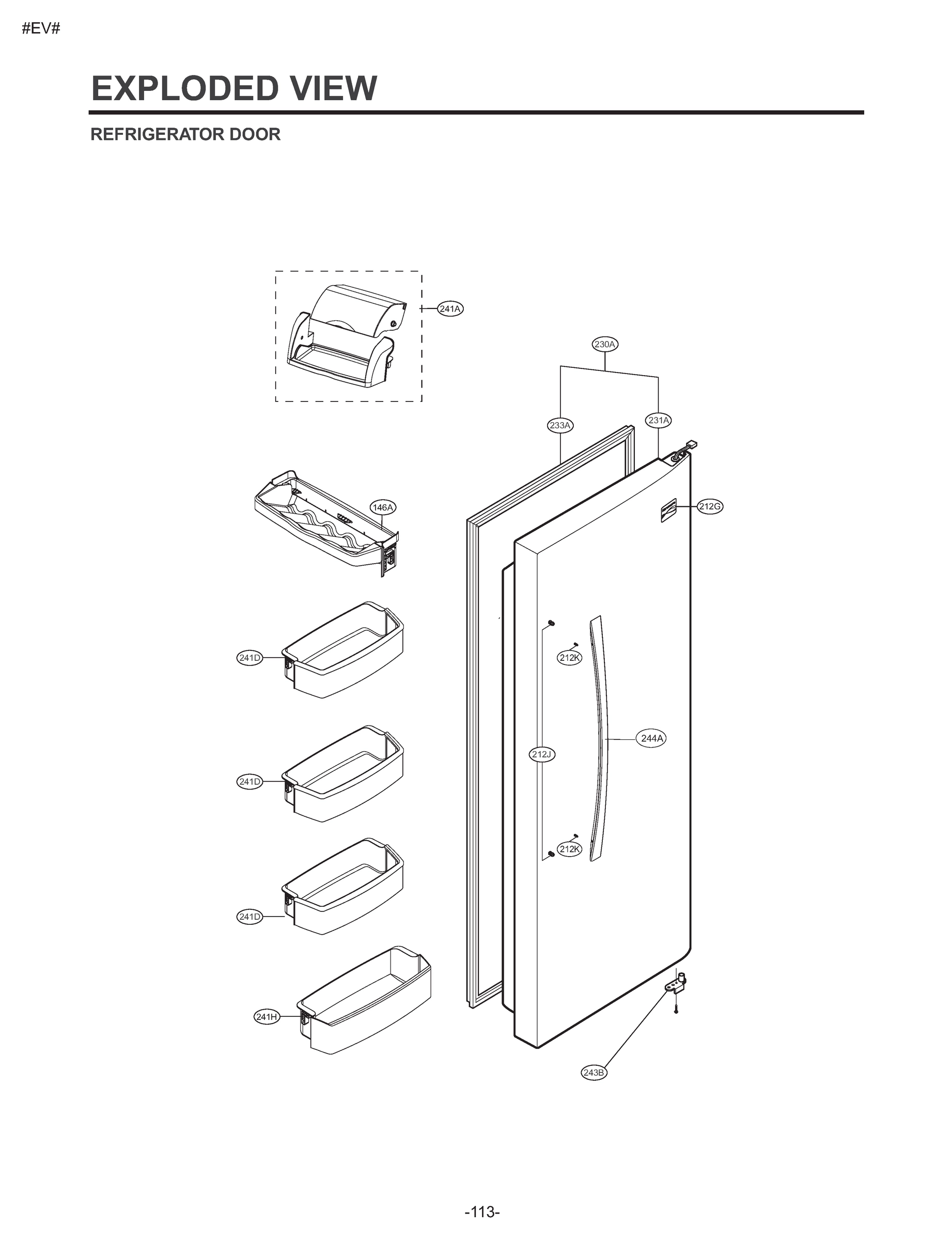 #EV#

EXPLODED VIEW

REFRIGERATOR DOOR

241A

230A

233A

231A

146A

212G

241D

212K

244A

212J

241D

212K

241D

241H

243B

-113-