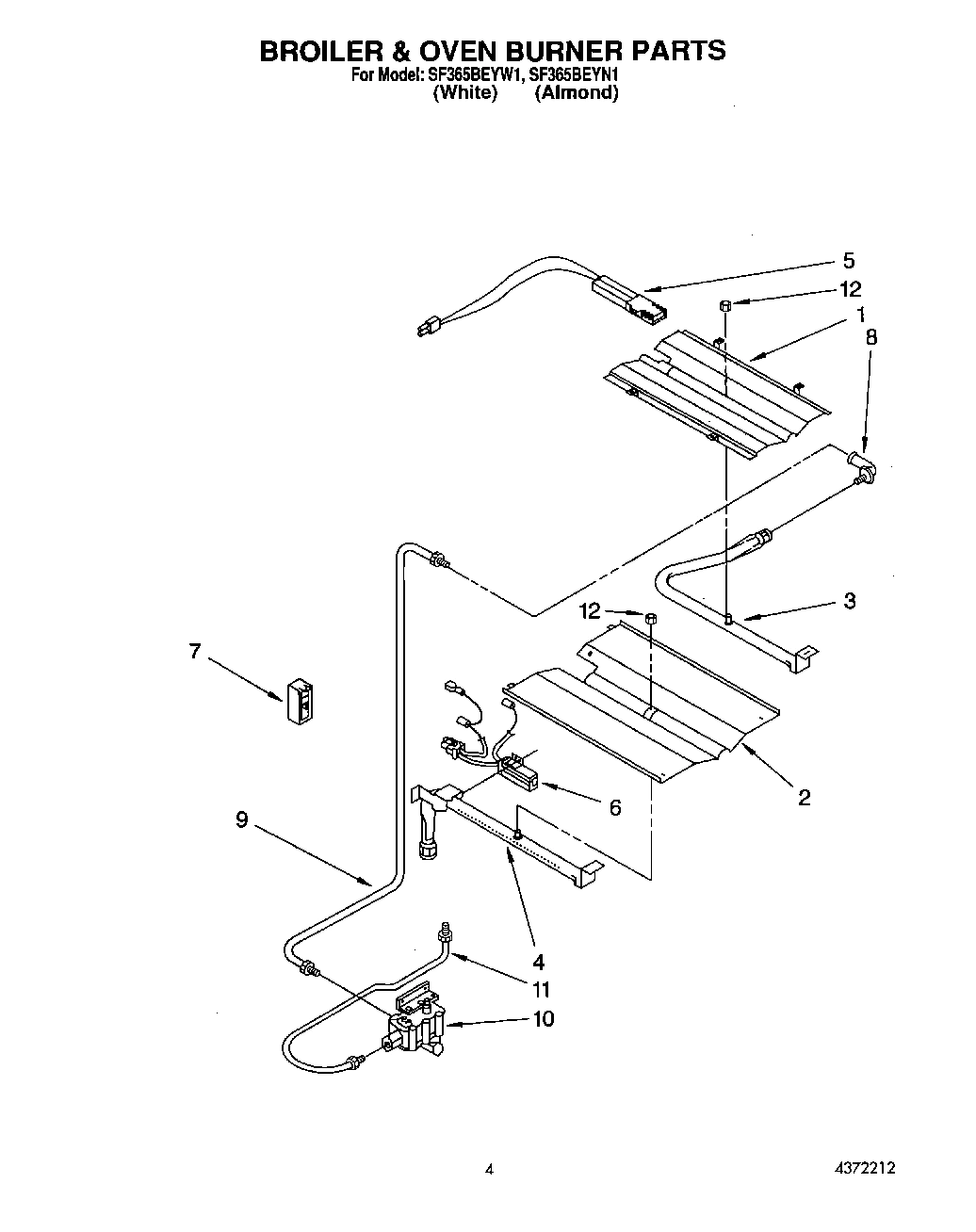 BROILER & OVEN BURNER PARTS
For Model: SF365BEYW1, SF365BEYN1
(White) (Almond)

5
12
1
8
3
12
7
2
6
9
4
11
10

4
4372212