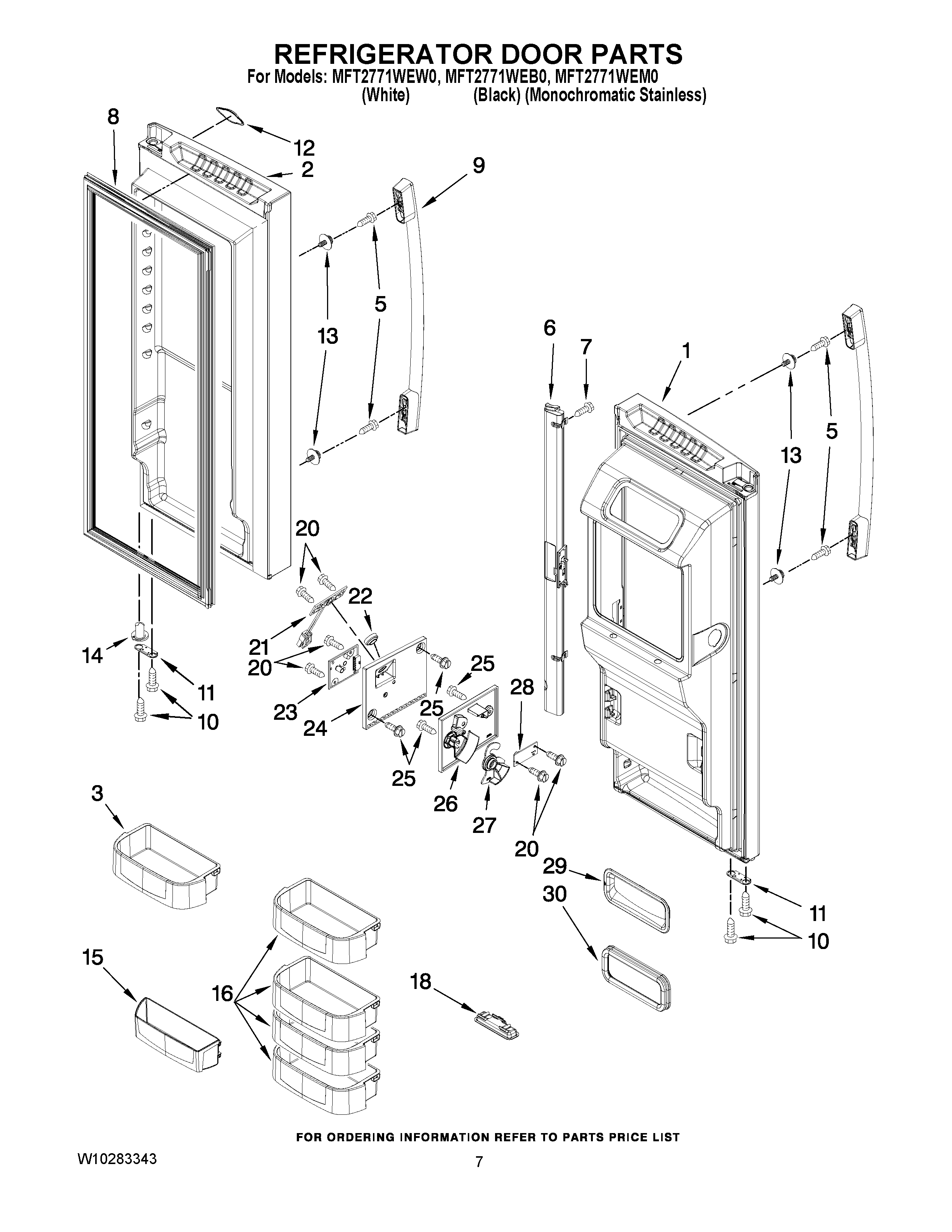 REFRIGERATOR DOOR PARTS
For Models: MFT2771WEW0, MFT2771WEB0, MFT2771WEM0
(White) (Black) (Monochromatic Stainless)

8
12
2
9
5
13
6
7
1
13
5
20
22
21
20
14
11
10
23
24
25
25
25
28
26
27
20
3
29
30
11
10
15
16
18

FOR ORDERING INFORMATION REFER TO PARTS PRICE LIST
W10283343
7