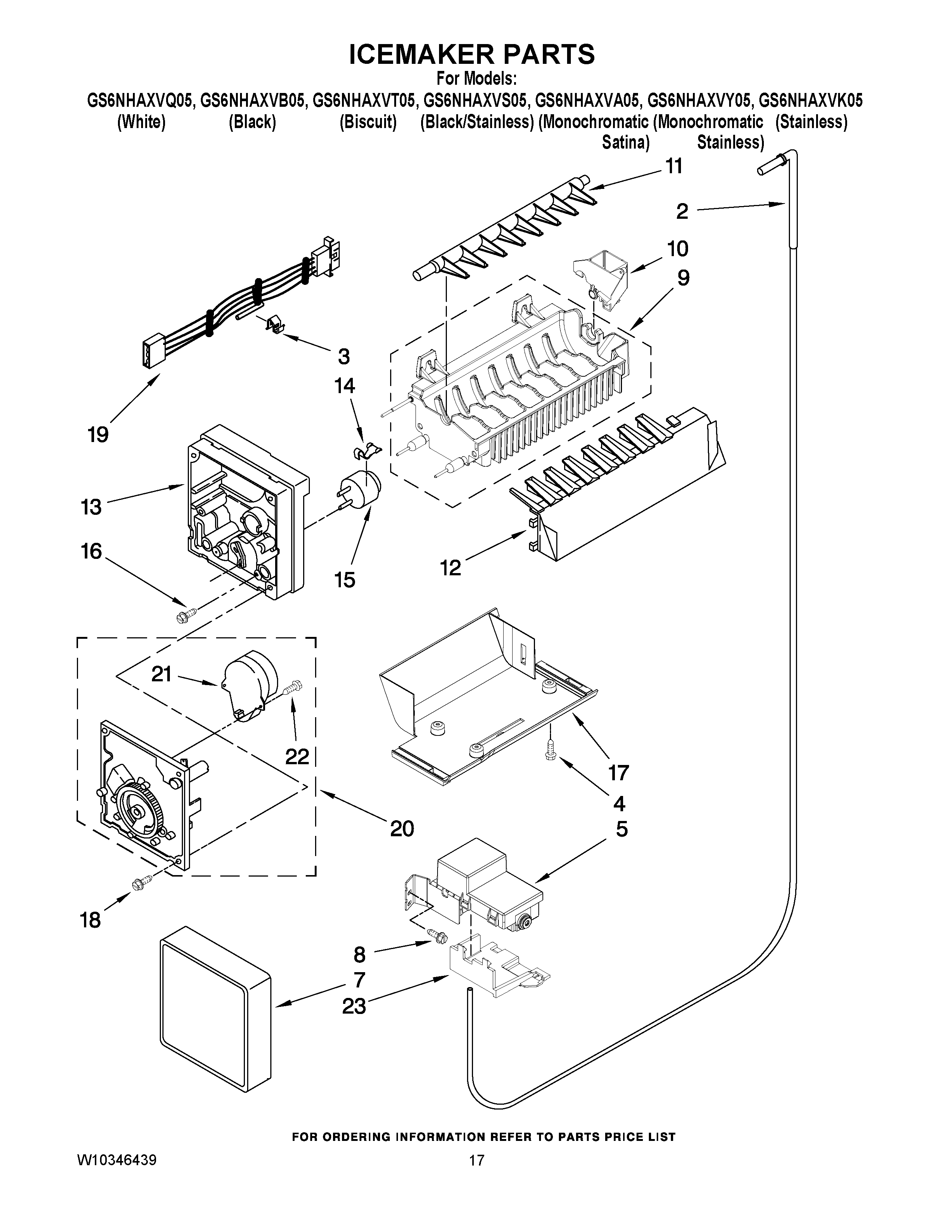 ICEMAKER PARTS

For Models:

GS6NHAXVQ05, GS6NHAXVB05, GS6NHAXVT05, GS6NHAXVS05, GS6NHAXVA05, GS6NHAXVY05, GS6NHAXVK05
(White) (Black) (Biscuit) (Black/Stainless) (Monochromatic Satina) (Monochromatic Stainless) (Stainless)

11
2
10
9
3
14
19
13
16
15
12
21
22
17
4
20
5
18
8
7
23

FOR ORDERING INFORMATION REFER TO PARTS PRICE LIST

W10346439

17