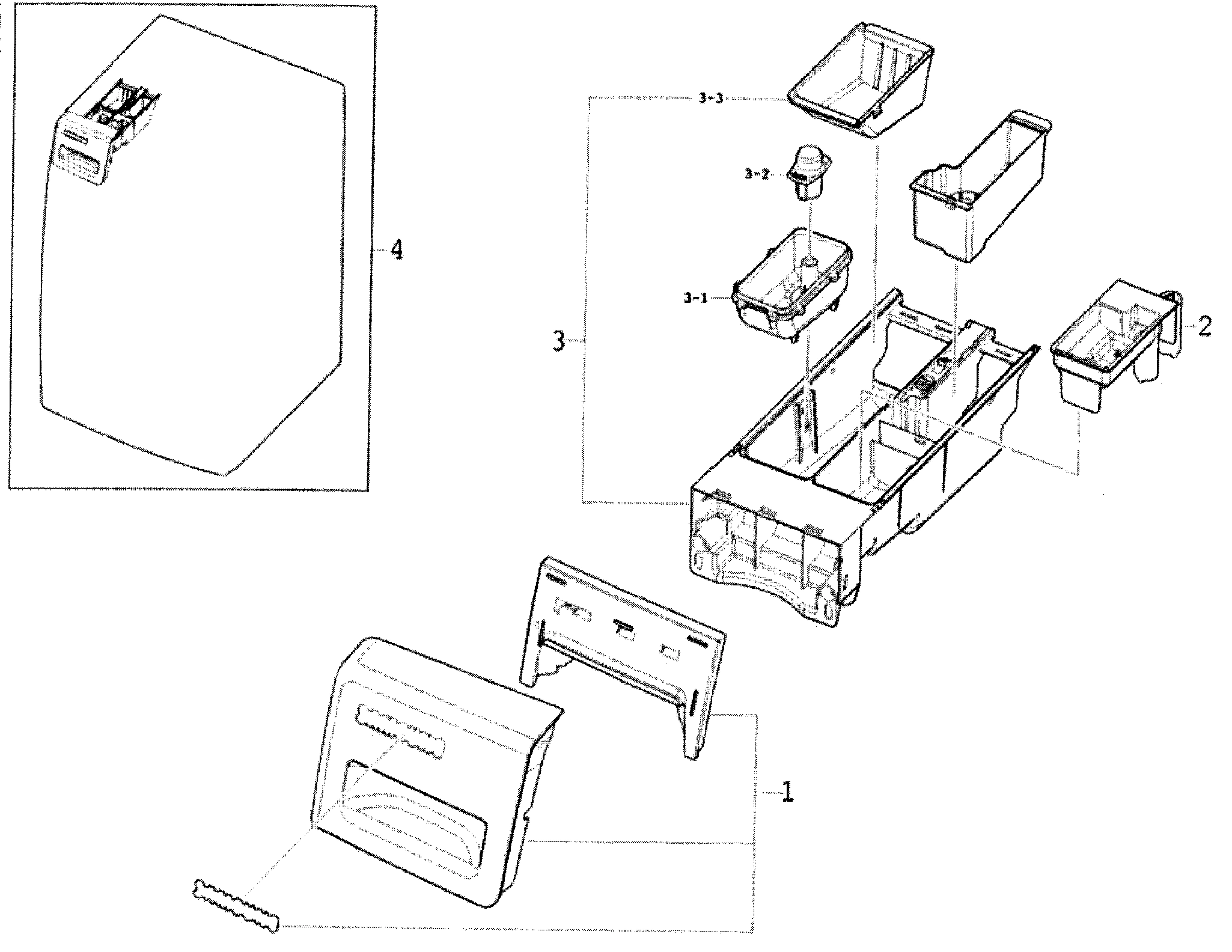 4

3-3

3-2

3-1

3

2

1