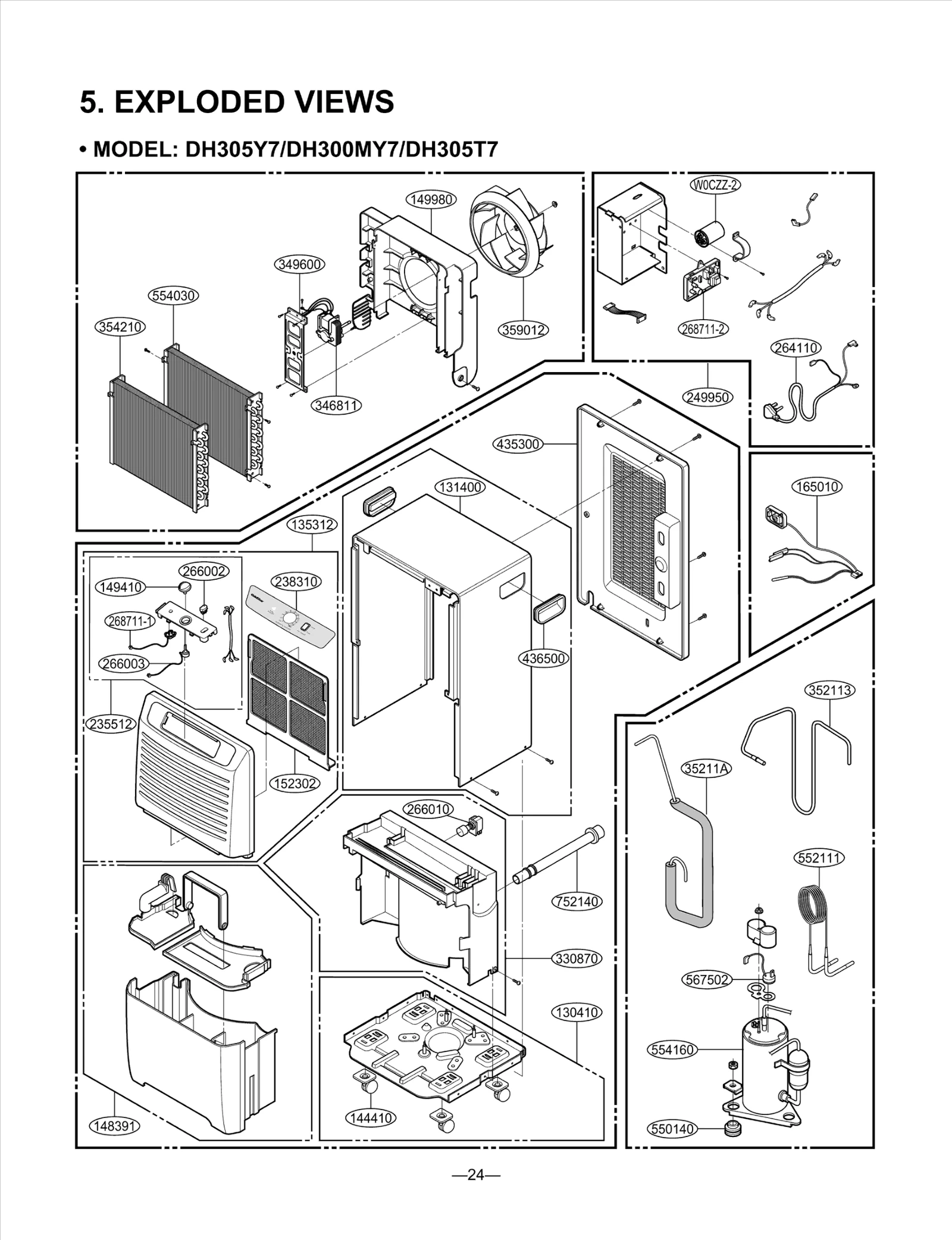 5. EXPLODED VIEWS

• MODEL: DH305Y7/DH300MY7/DH305T7

149980
349600
554030
354210
359012
346811
W0CZZ-2
268711-2
264110
249950
435300
131400
135312
165010
266002
149410
238310
268711-1
266003
436500
235512
152302
352113
35211A
266010
552111
752140
330870
567502
130410
554160
148391
144410
550140

—24—