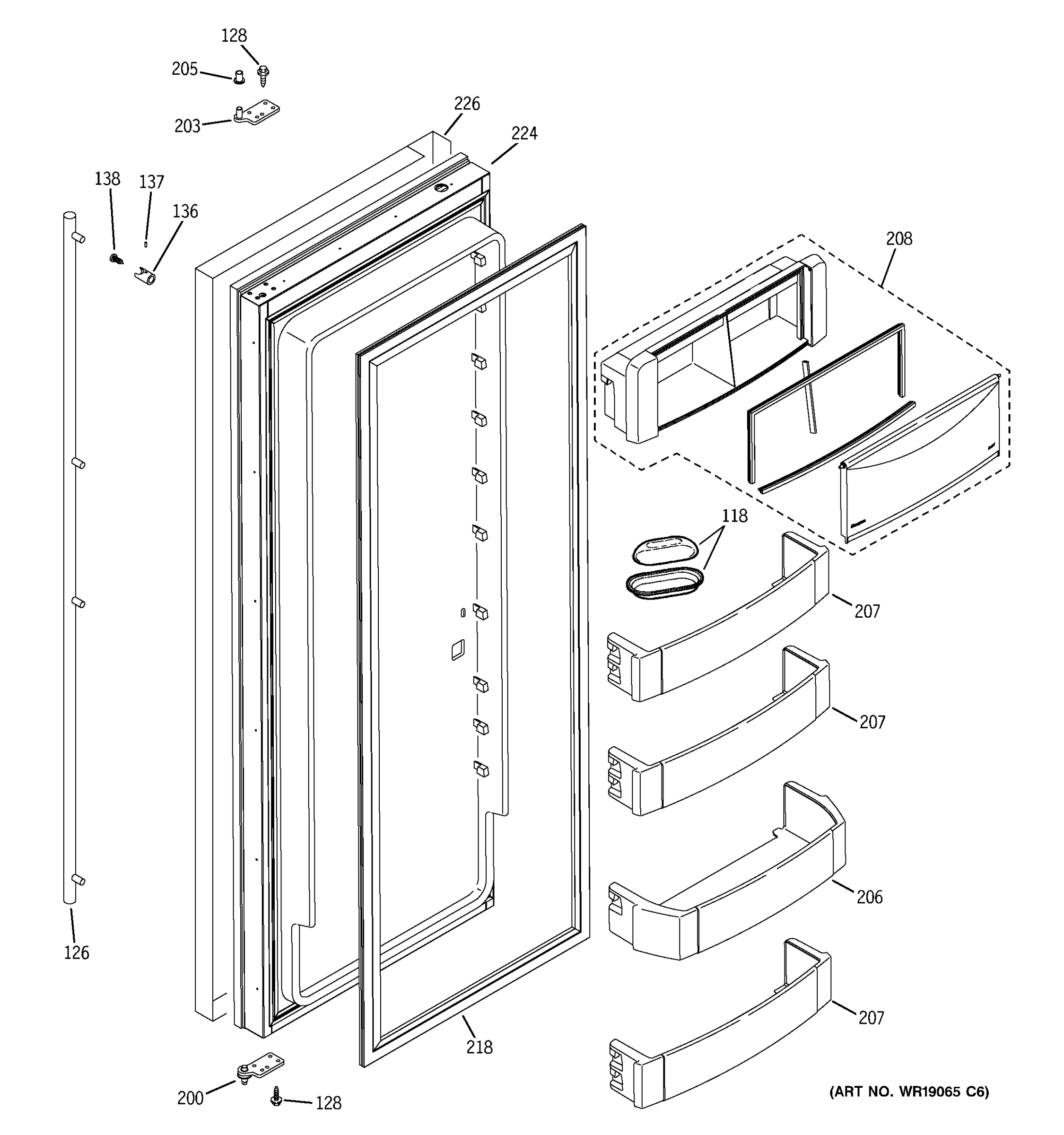 128
205
203
226
224
138
137
136
208
118
207
207
206
207
126
218
200
128
(ART NO. WR19065 C6)