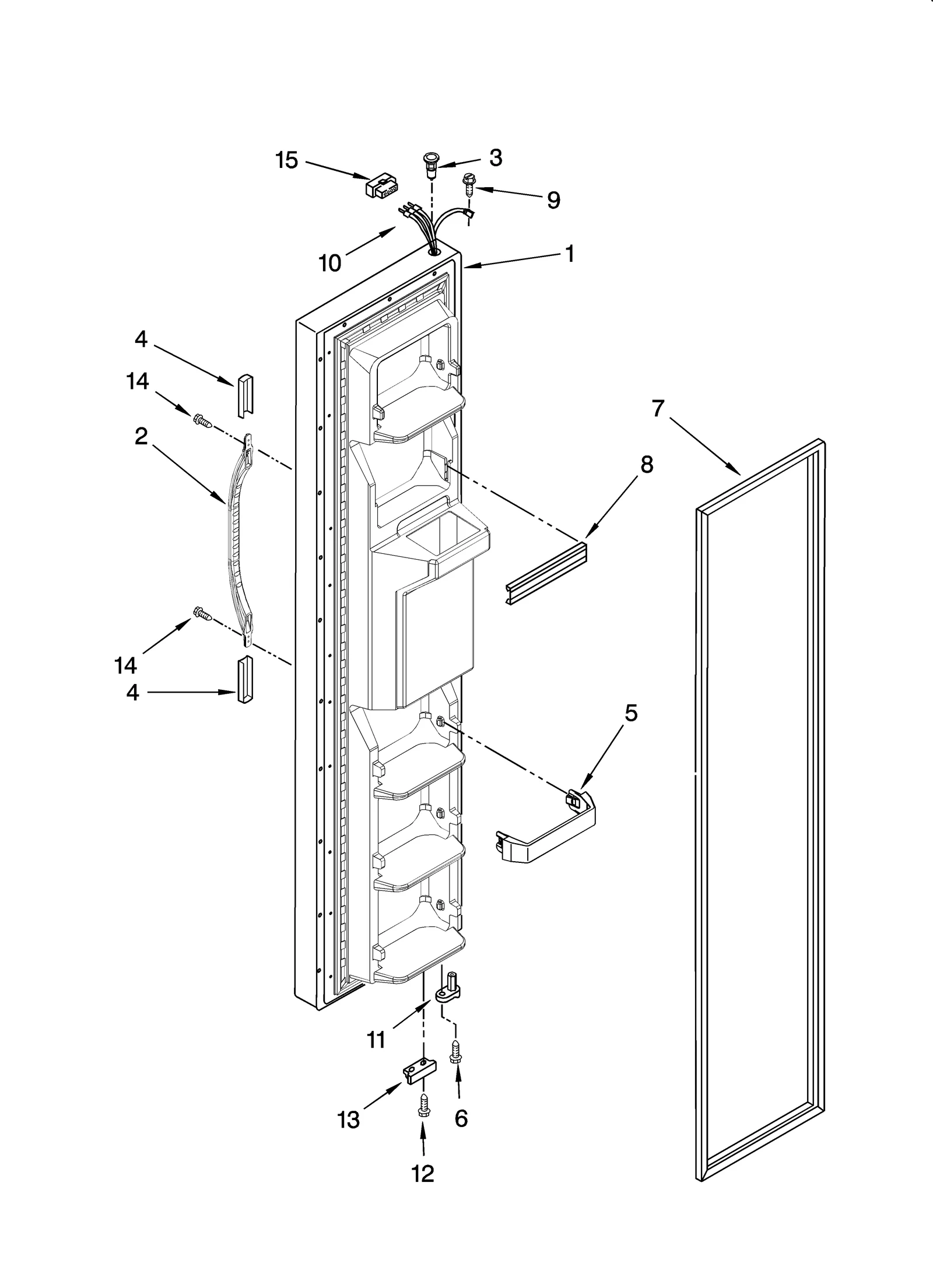 15
3
9
10
1
4
14
2
7
8
14
4
5
11
13
6
12