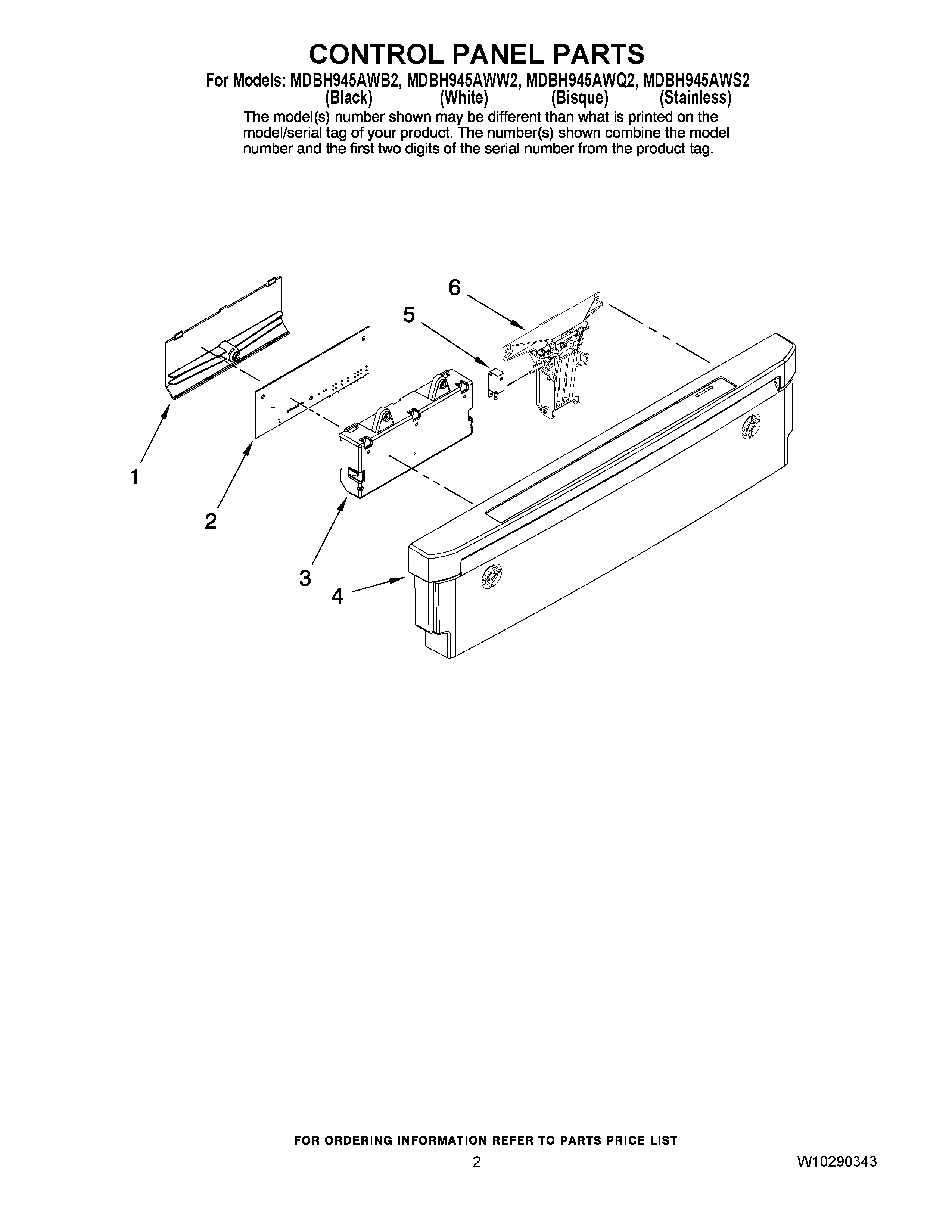 CONTROL PANEL PARTS

For Models: MDBH945AWB2, MDBH945AWW2, MDBH945AWQ2, MDBH945AWS2
(Black) (White) (Bisque) (Stainless)

The model(s) number shown may be different than what is printed on the model/serial tag of your product. The number(s) shown combine the model number and the first two digits of the serial number from the product tag.

6
5
1
2
3
4

FOR ORDERING INFORMATION REFER TO PARTS PRICE LIST

2

W10290343