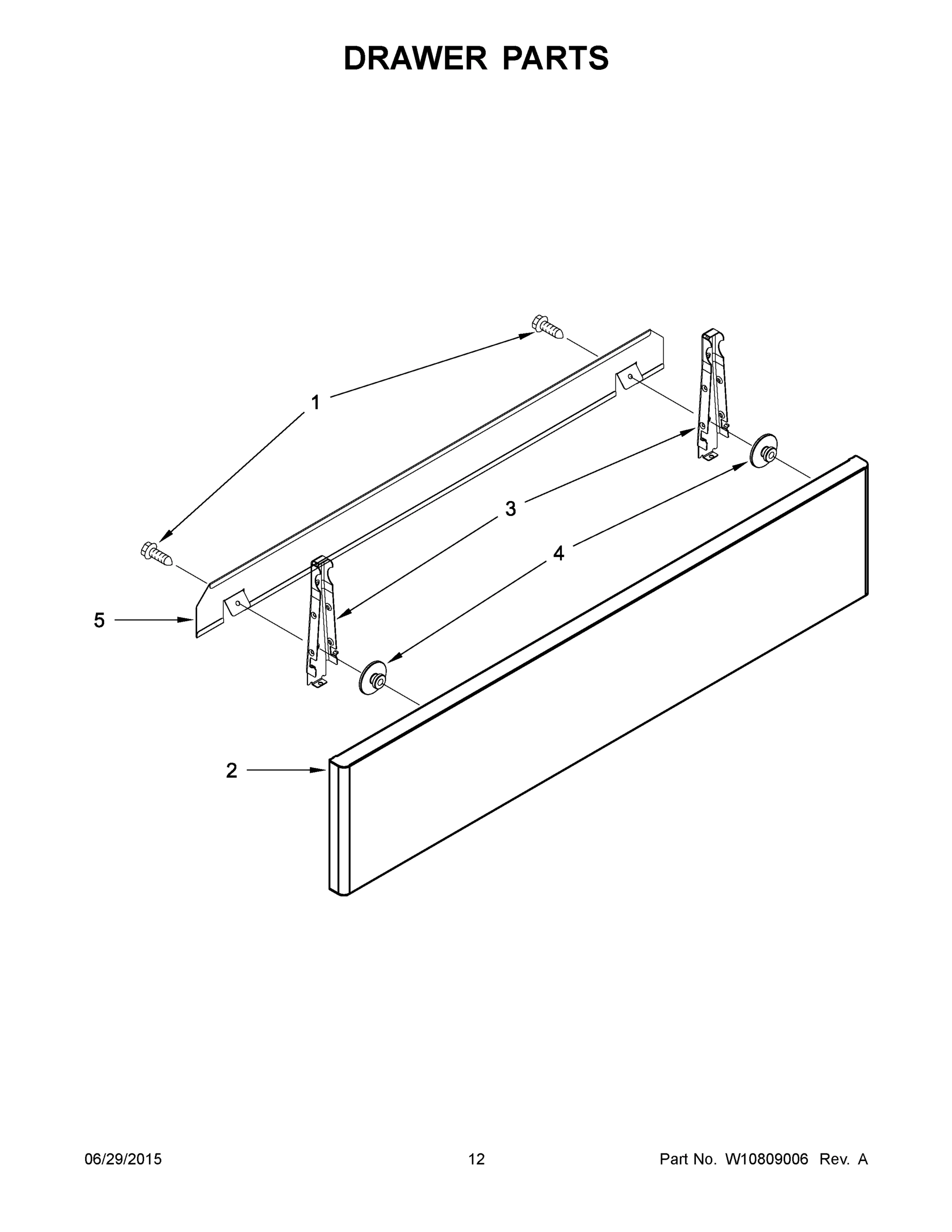 DRAWER PARTS

1

3

4

5

2

06/29/2015

12

Part No. W10809006 Rev. A