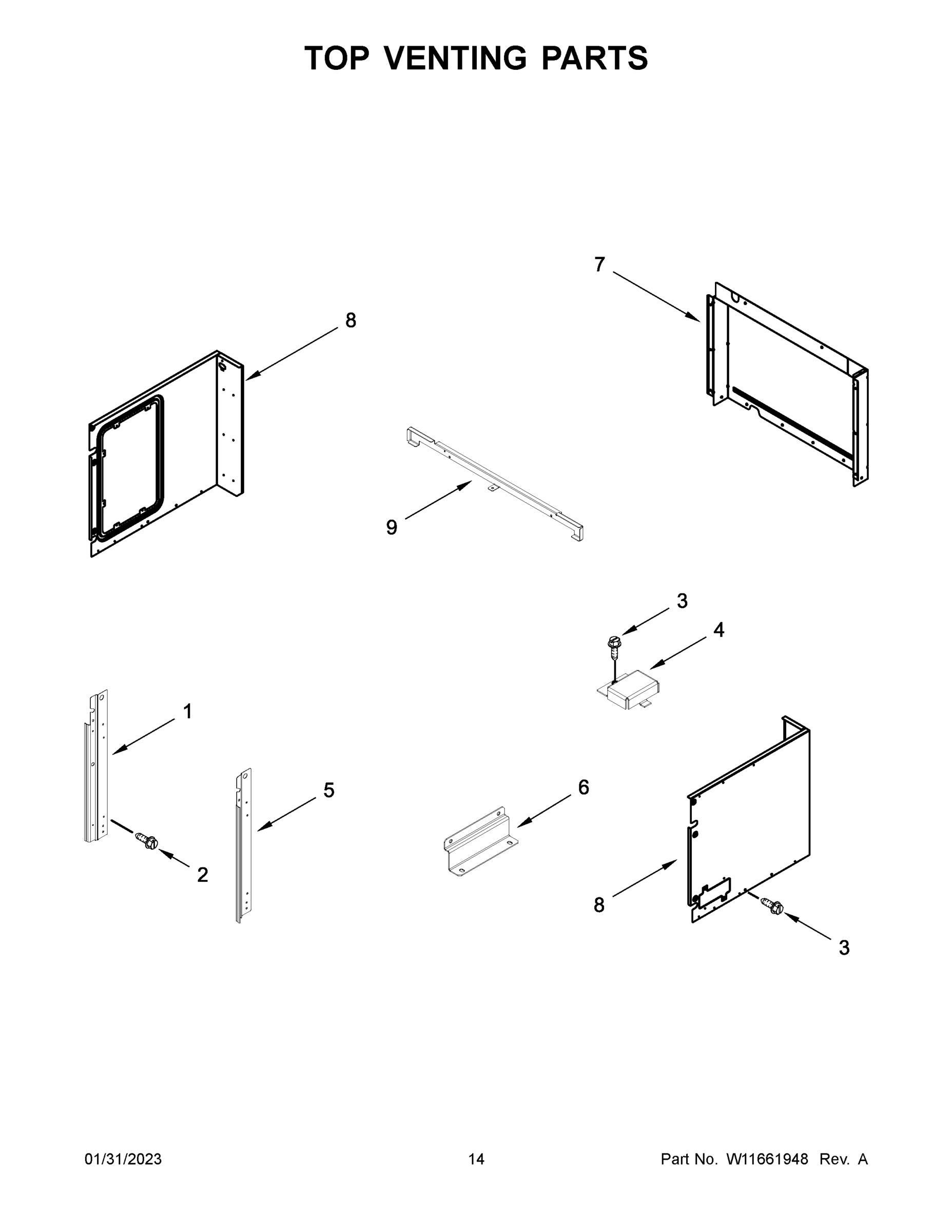 TOP VENTING PARTS

7

8

9

3

4

1

5

6

2

8

3

01/31/2023

14

Part No. W11661948 Rev. A