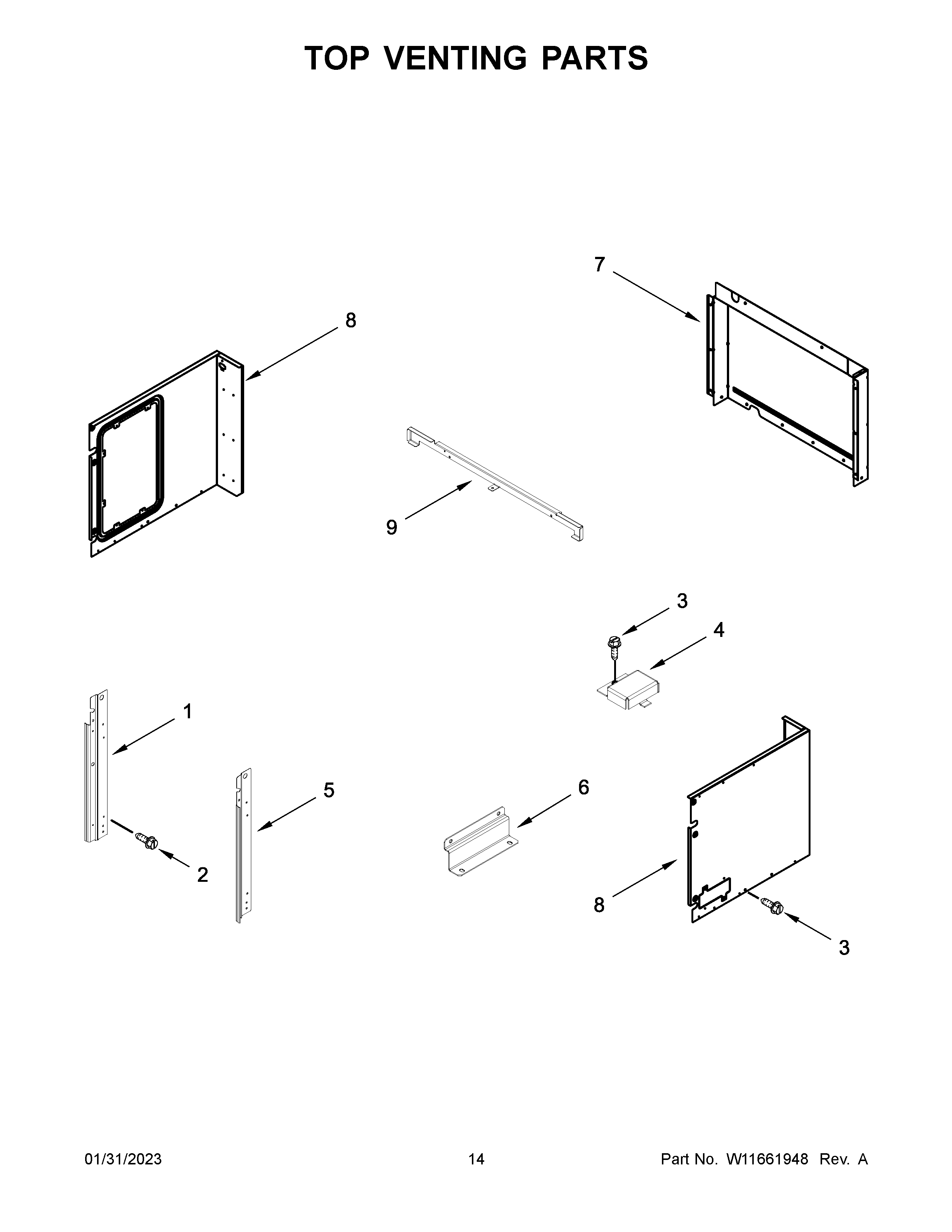 TOP VENTING PARTS

7

8

9

3

4

1

5

6

2

8

3

01/31/2023

14

Part No. W11661948 Rev. A