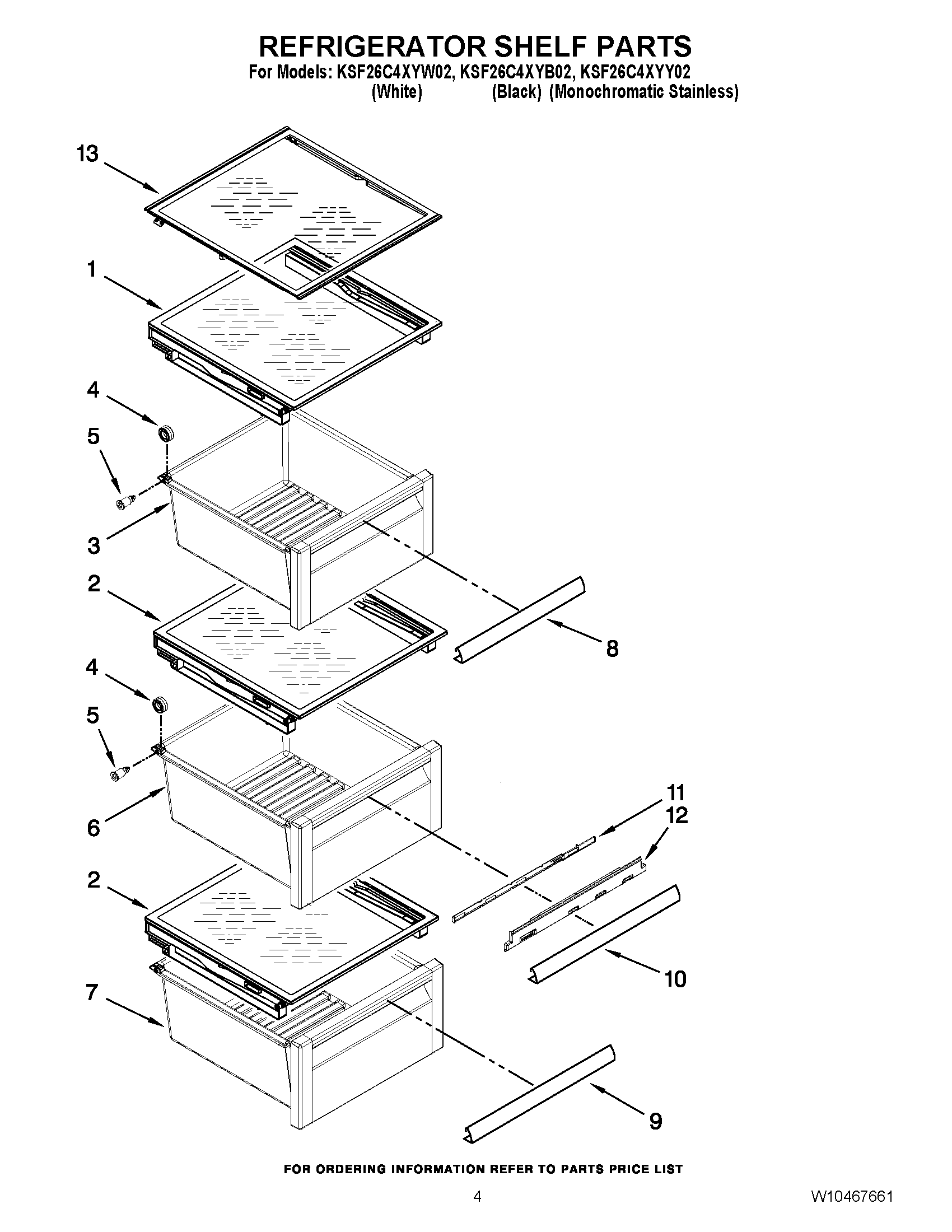 REFRIGERATOR SHELF PARTS
For Models: KSF26C4XYW02, KSF26C4XYB02, KSF26C4XYY02
(White) (Black) (Monochromatic Stainless)

13
1
4
5
3
2
8
4
5
6
11
12
2
10
7
9

FOR ORDERING INFORMATION REFER TO PARTS PRICE LIST

4

W10467661