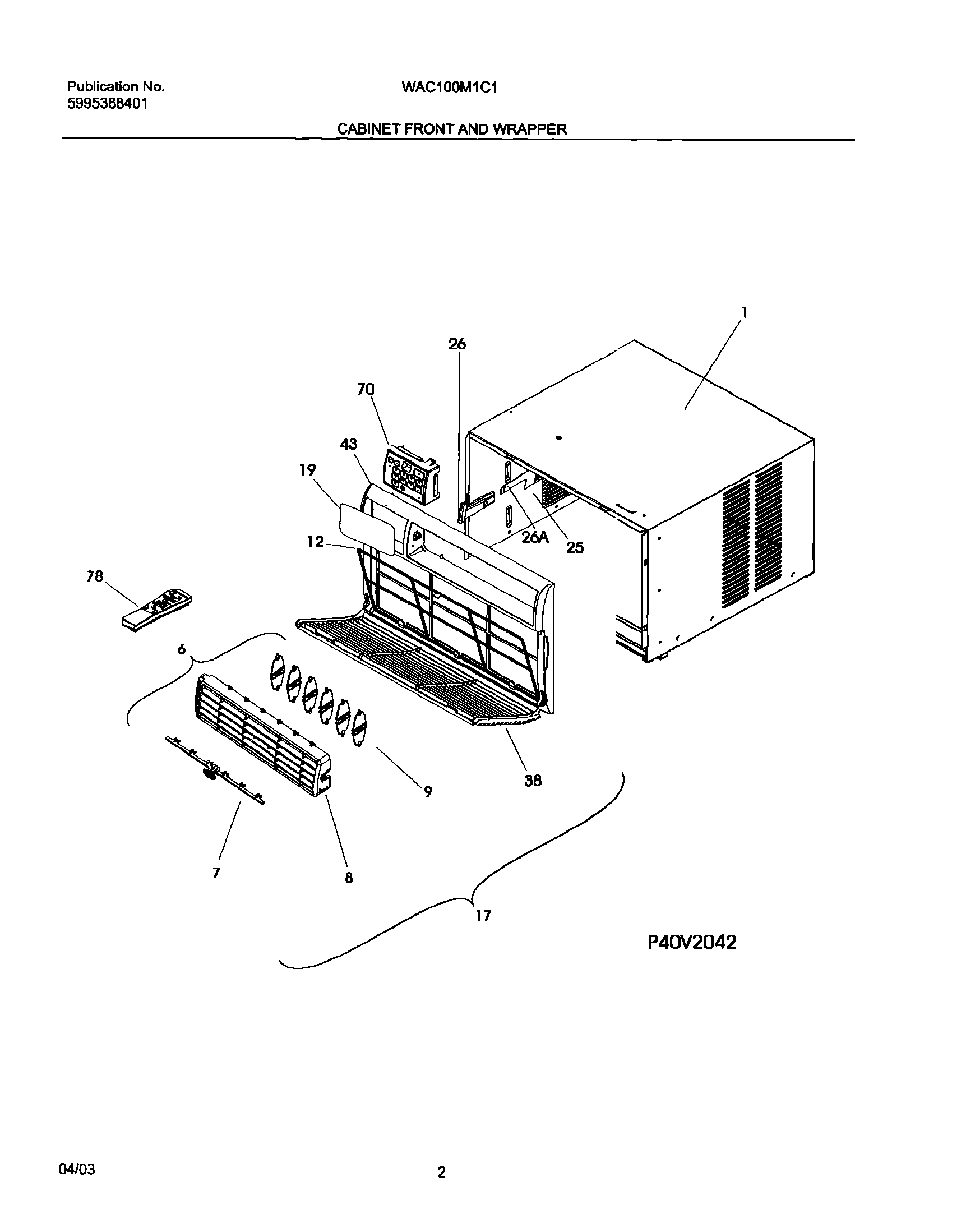 Publication No.
5995388401

WAC100M1C1

CABINET FRONT AND WRAPPER

1
26
70
43
19
26A
25
12
78
6
9
38
7
8
17

P40V2042

04/03

2