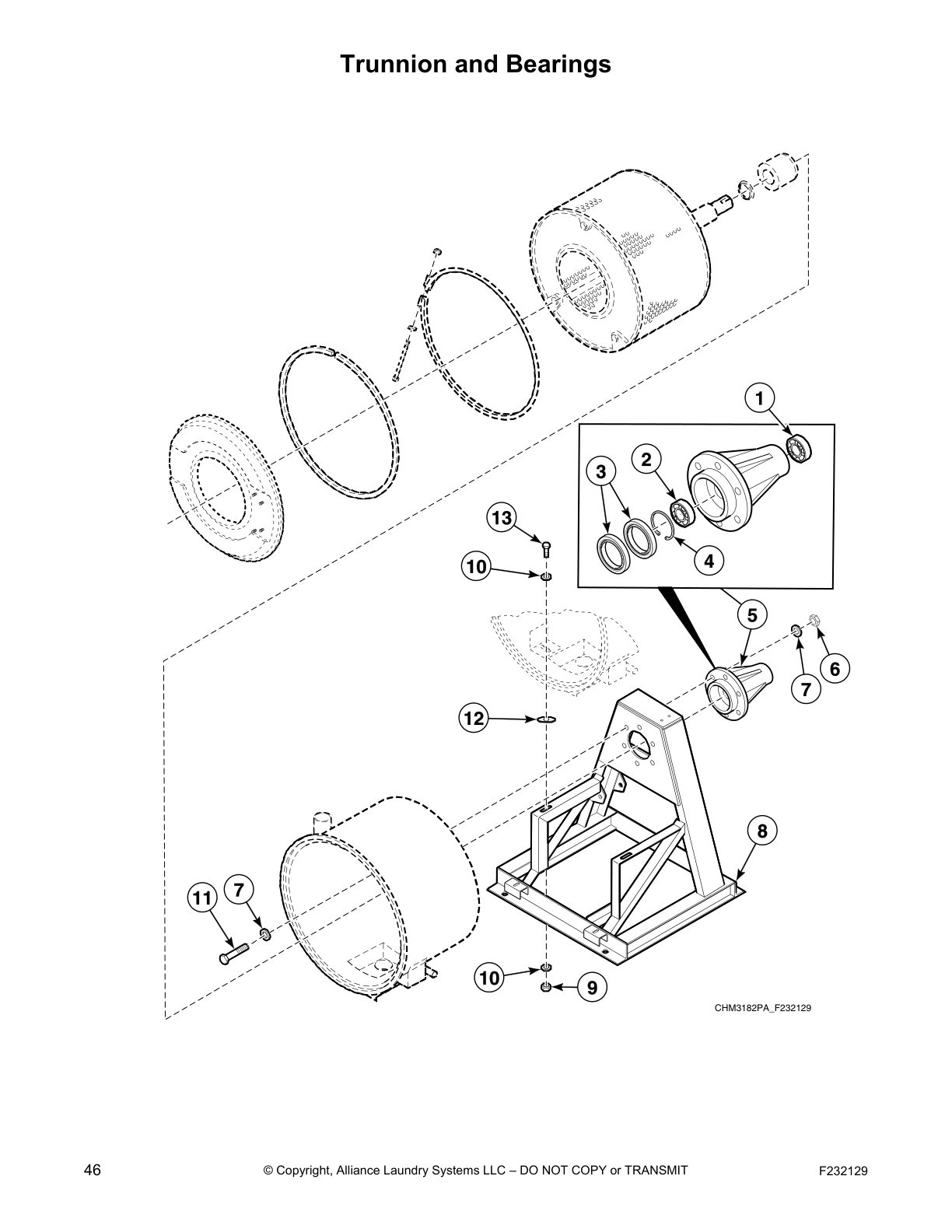 Trunnion and Bearings

1

2

3

4

13

10

5

6

7

12

8

11

7

10

9

CHM3182PA_F232129

46 © Copyright, Alliance Laundry Systems LLC – DO NOT COPY or TRANSMIT F232129