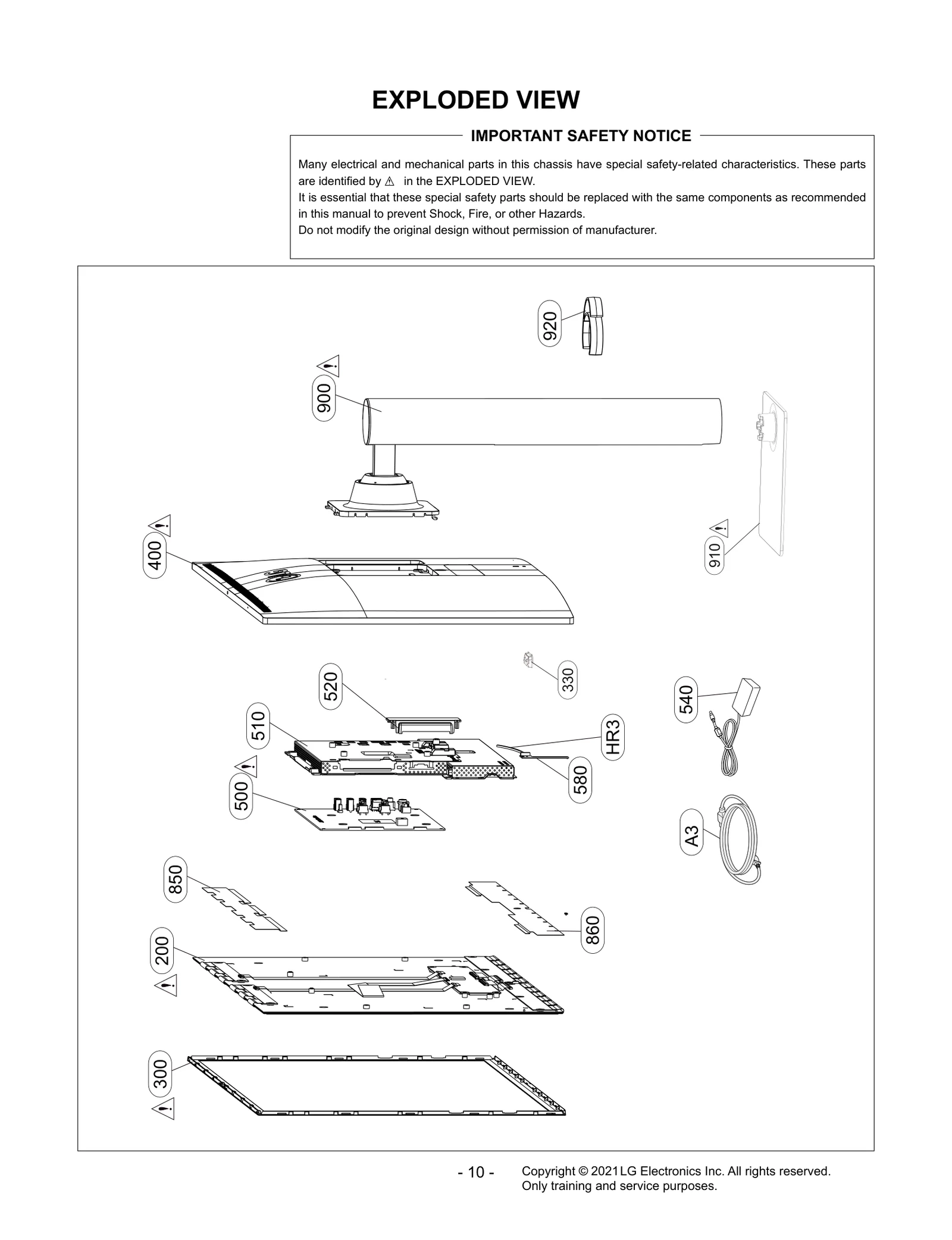 EXPLODED VIEW

IMPORTANT SAFETY NOTICE

Many electrical and mechanical parts in this chassis have special safety-related characteristics. These parts are identified by ⚠ in the EXPLODED VIEW.
It is essential that these special safety parts should be replaced with the same components as recommended in this manual to prevent Shock, Fire, or other Hazards.
Do not modify the original design without permission of manufacturer.

920
900
910
400
330
520
540
510
HR3
580
500
A3
850
860
200
300

- 10 -

Copyright © 2021 LG Electronics Inc. All rights reserved.
Only training and service purposes.