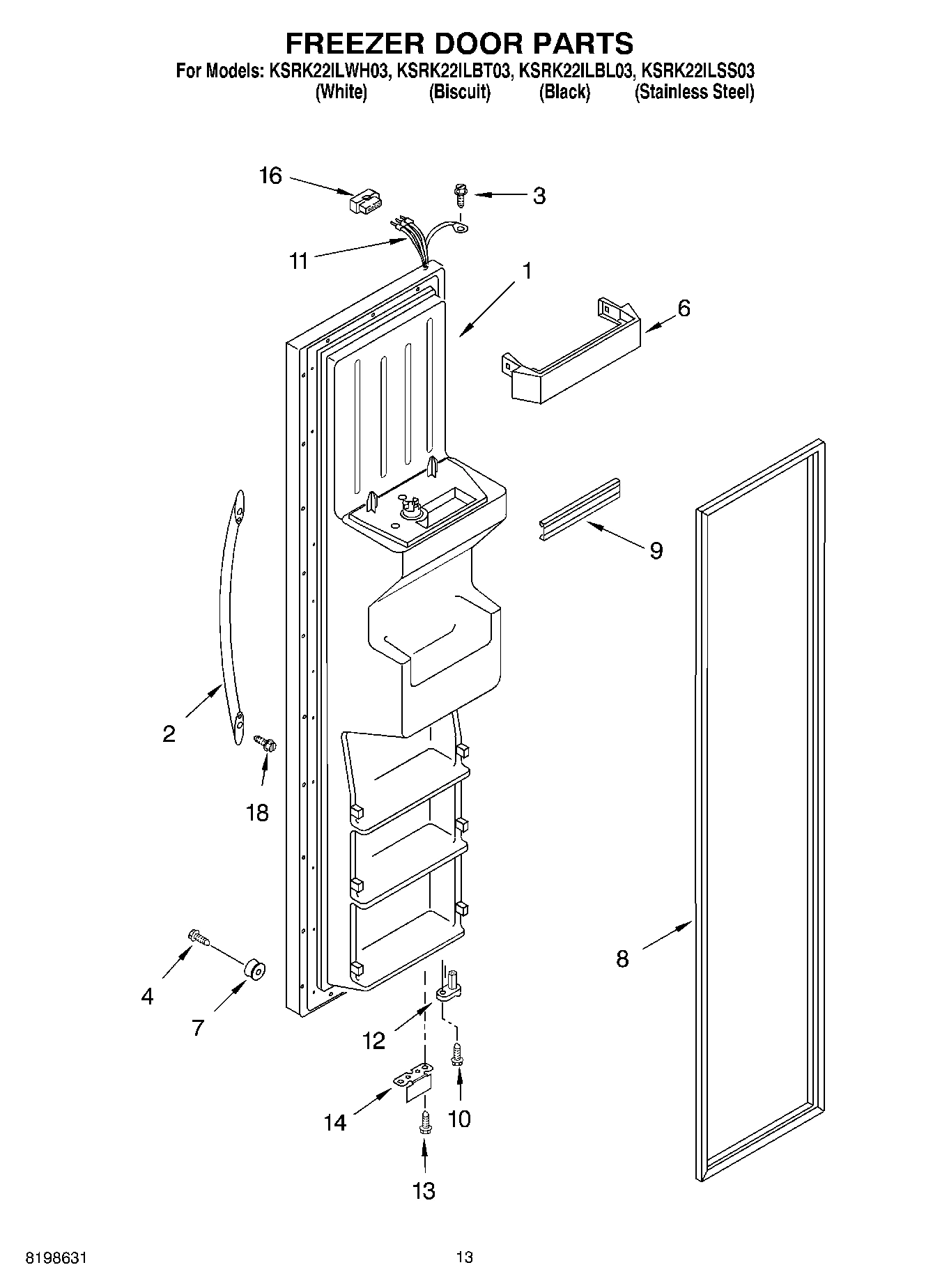 FREEZER DOOR PARTS
For Models: KSRK22ILWH03, KSRK22ILBT03, KSRK22ILBL03, KSRK22ILSS03
(White) (Biscuit) (Black) (Stainless Steel)

16
3
11
1
6
9
2
18
8
4
7
12
14
10
13

8198631
13