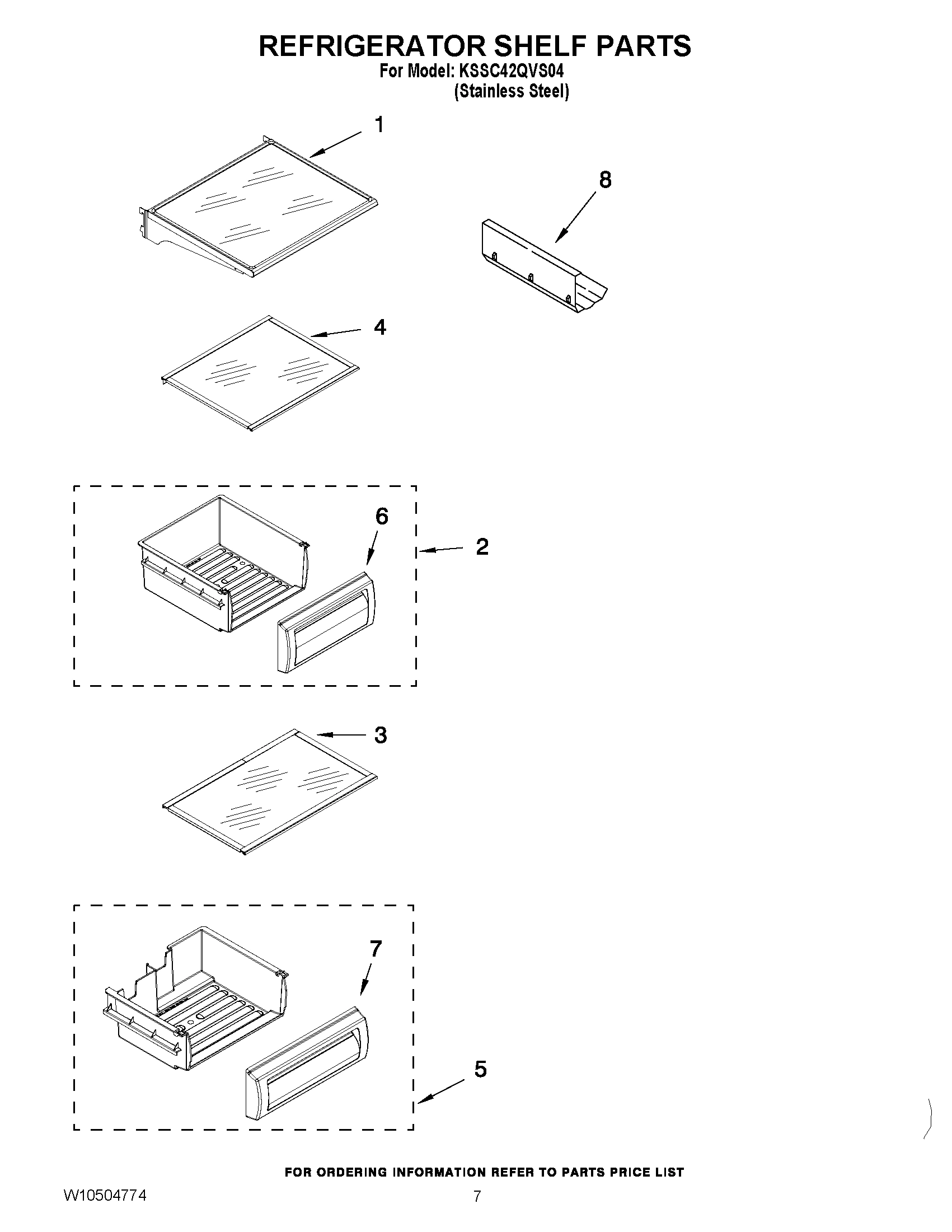 REFRIGERATOR SHELF PARTS
For Model: KSSC42QVS04
(Stainless Steel)

1

8

4

6

2

3

7

5

FOR ORDERING INFORMATION REFER TO PARTS PRICE LIST

W10504774

7