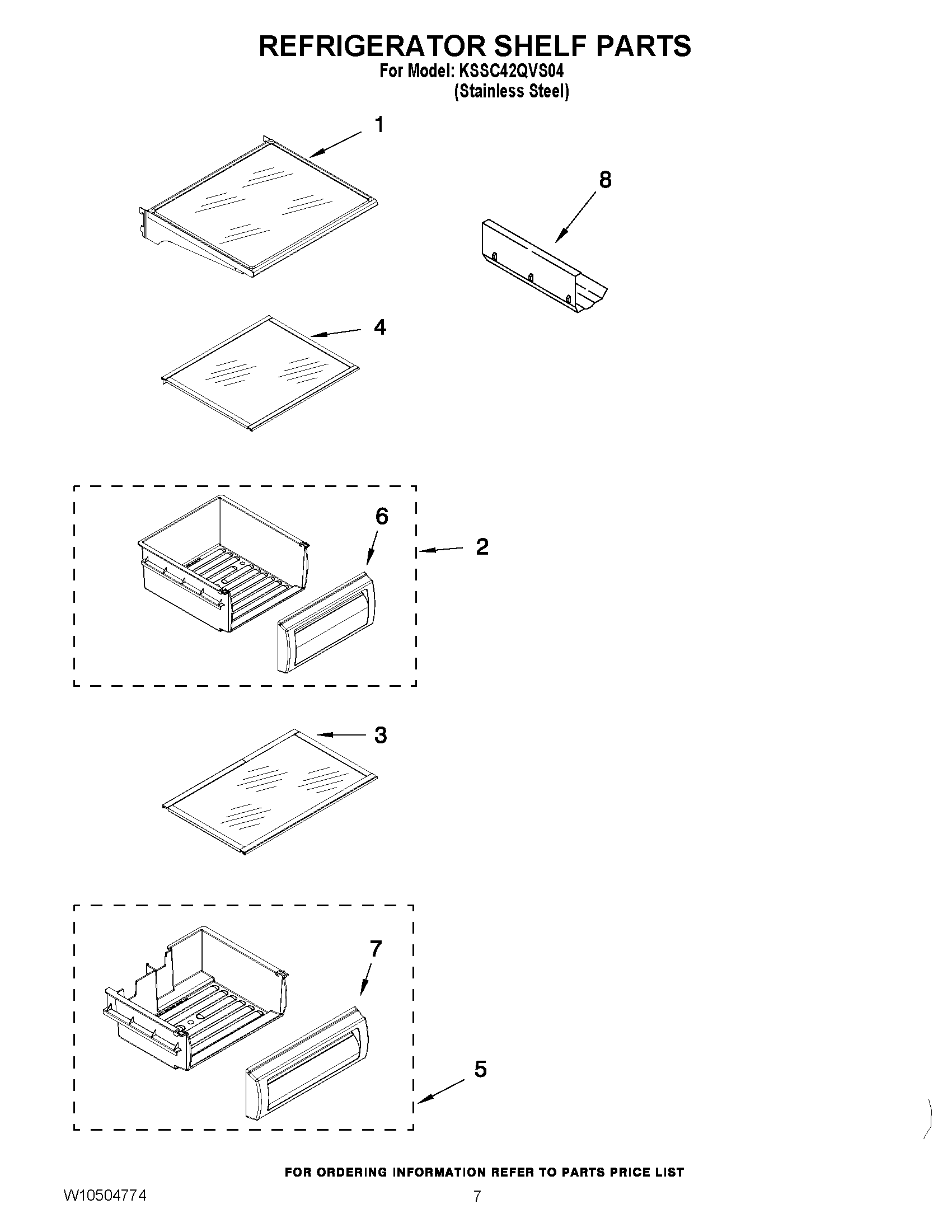 REFRIGERATOR SHELF PARTS
For Model: KSSC42QVS04
(Stainless Steel)

1

8

4

6

2

3

7

5

FOR ORDERING INFORMATION REFER TO PARTS PRICE LIST

W10504774

7