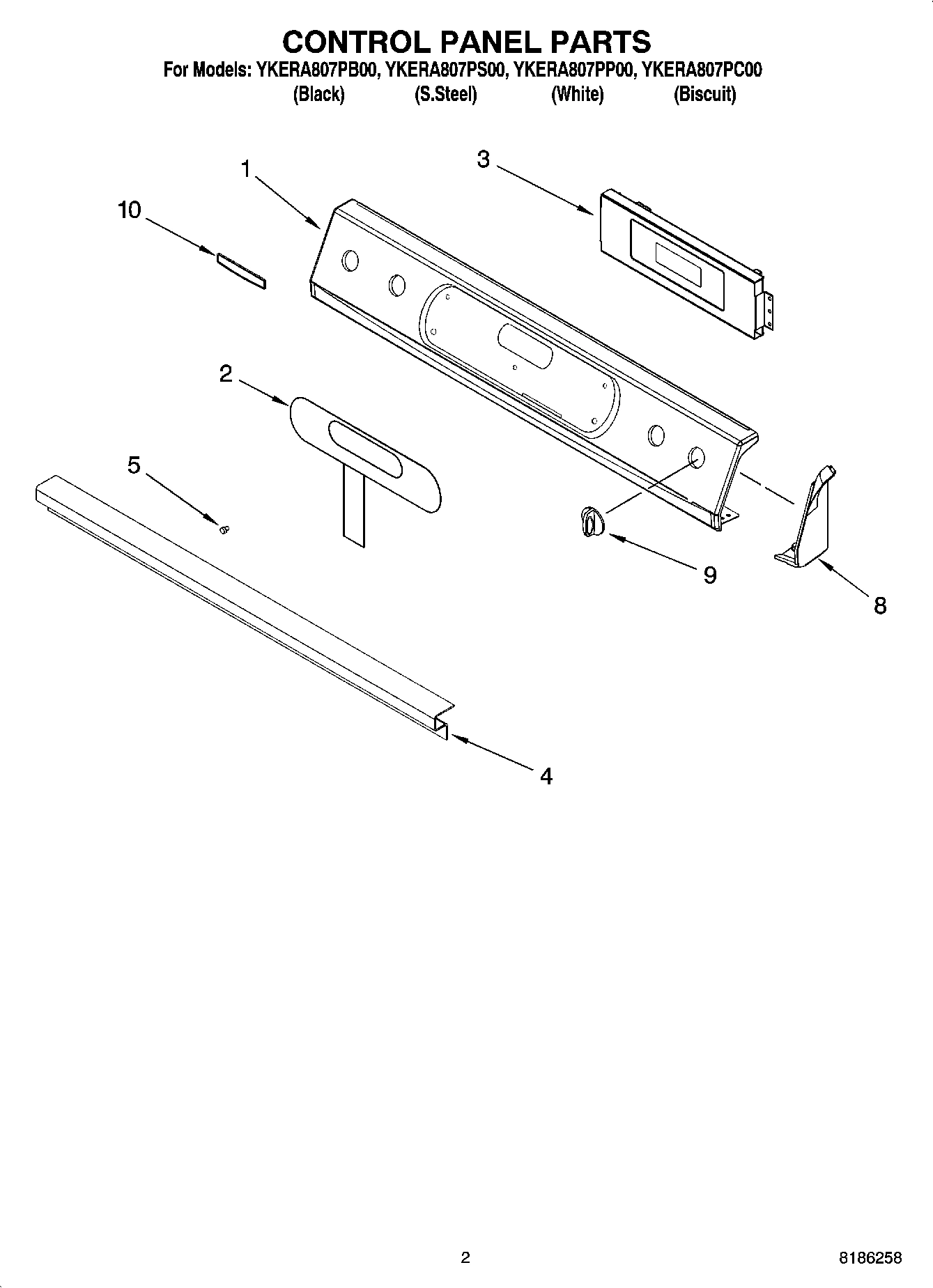 CONTROL PANEL PARTS
For Models: YKERA807PB00, YKERA807PS00, YKERA807PP00, YKERA807PC00
(Black) (S.Steel) (White) (Biscuit)

1
3
10
2
5
9
8
4

2
8186258