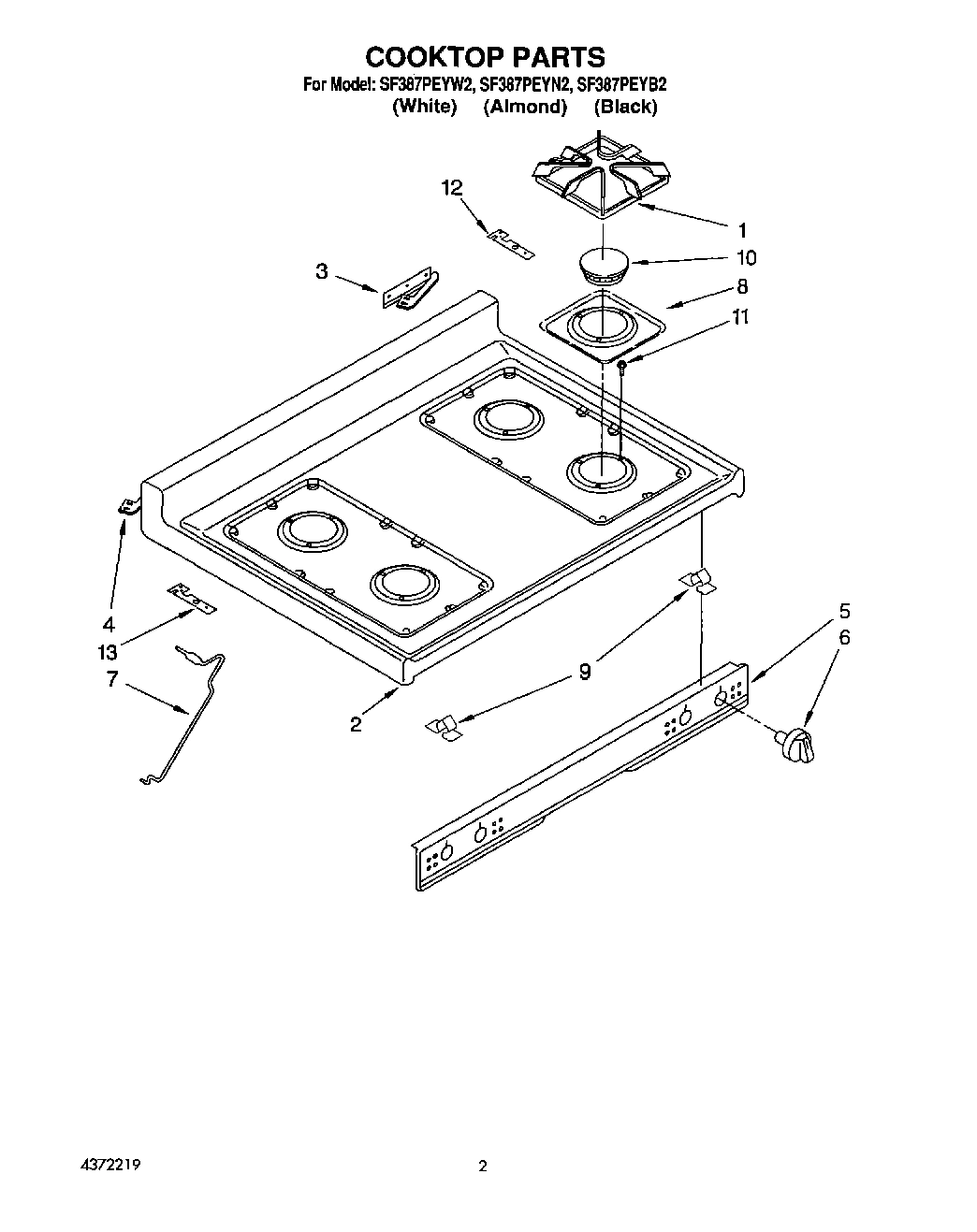 COOKTOP PARTS
For Model: SF387PEYW2, SF387PEYN2, SF387PEYB2
(White) (Almond) (Black)

12
1
10
3
8
11
4
13
7
2
9
5
6

4372219
2