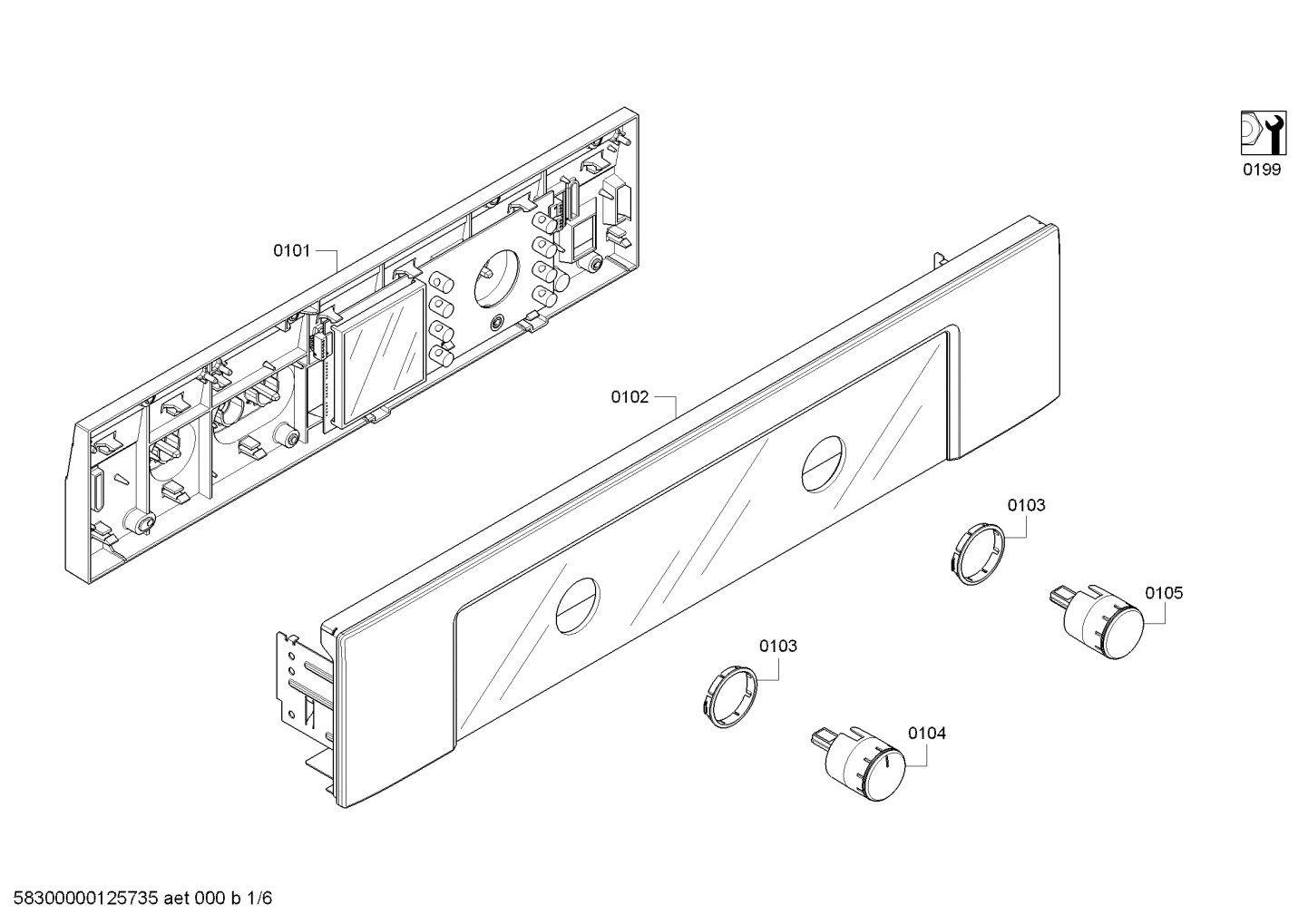 0199

0101

0102

0103

0105

0103

0104

58300000125735 aet 000 b 1/6