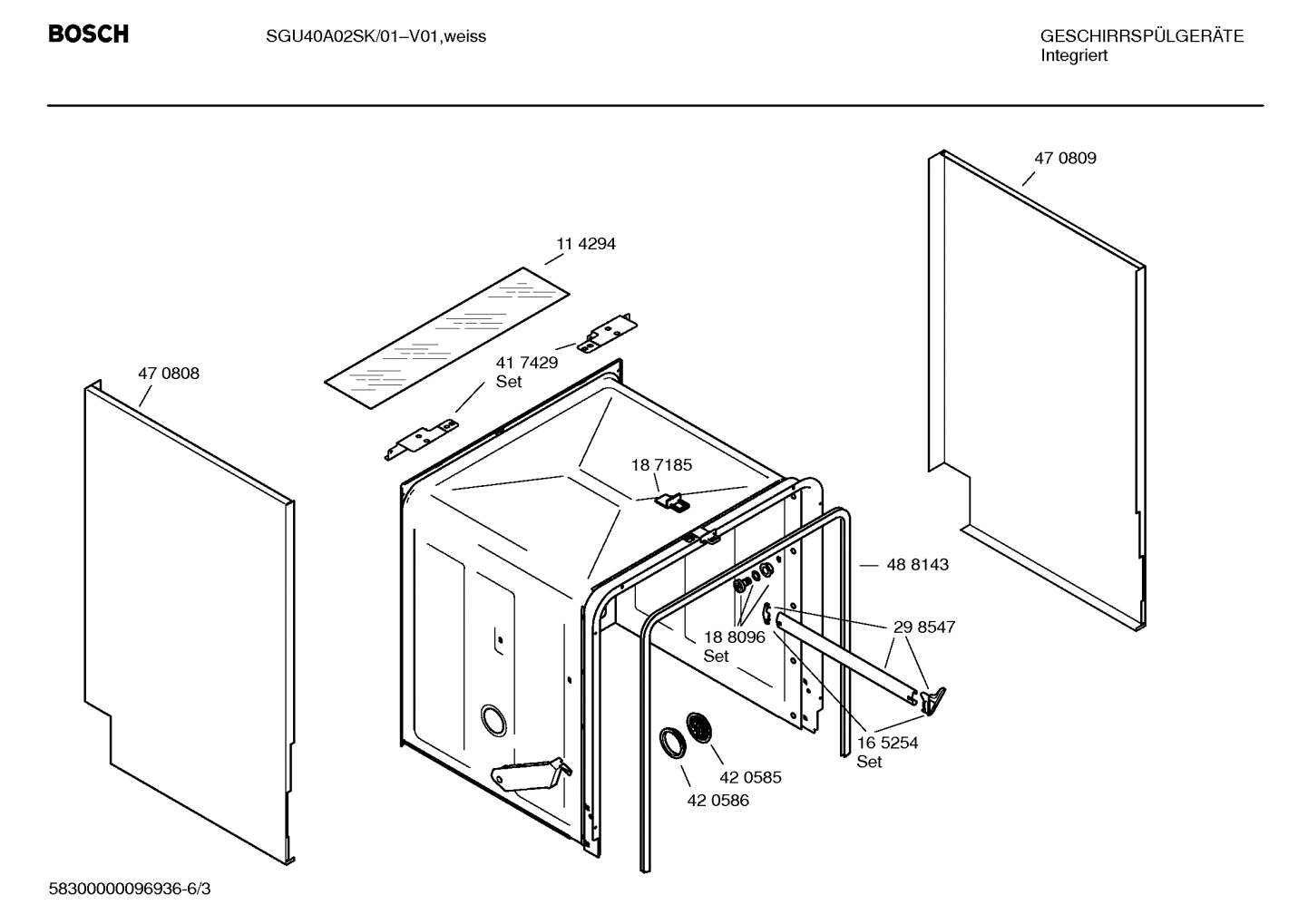 BOSCH SGU40A02SK/01–V01,weiss GESCHIRRSPÜLGERÄTE Integriert

47 0809

11 4294

47 0808

41 7429 Set

18 7185

48 8143

29 8547

18 8096 Set

16 5254 Set

42 0585

42 0586

58300000096936-6/3