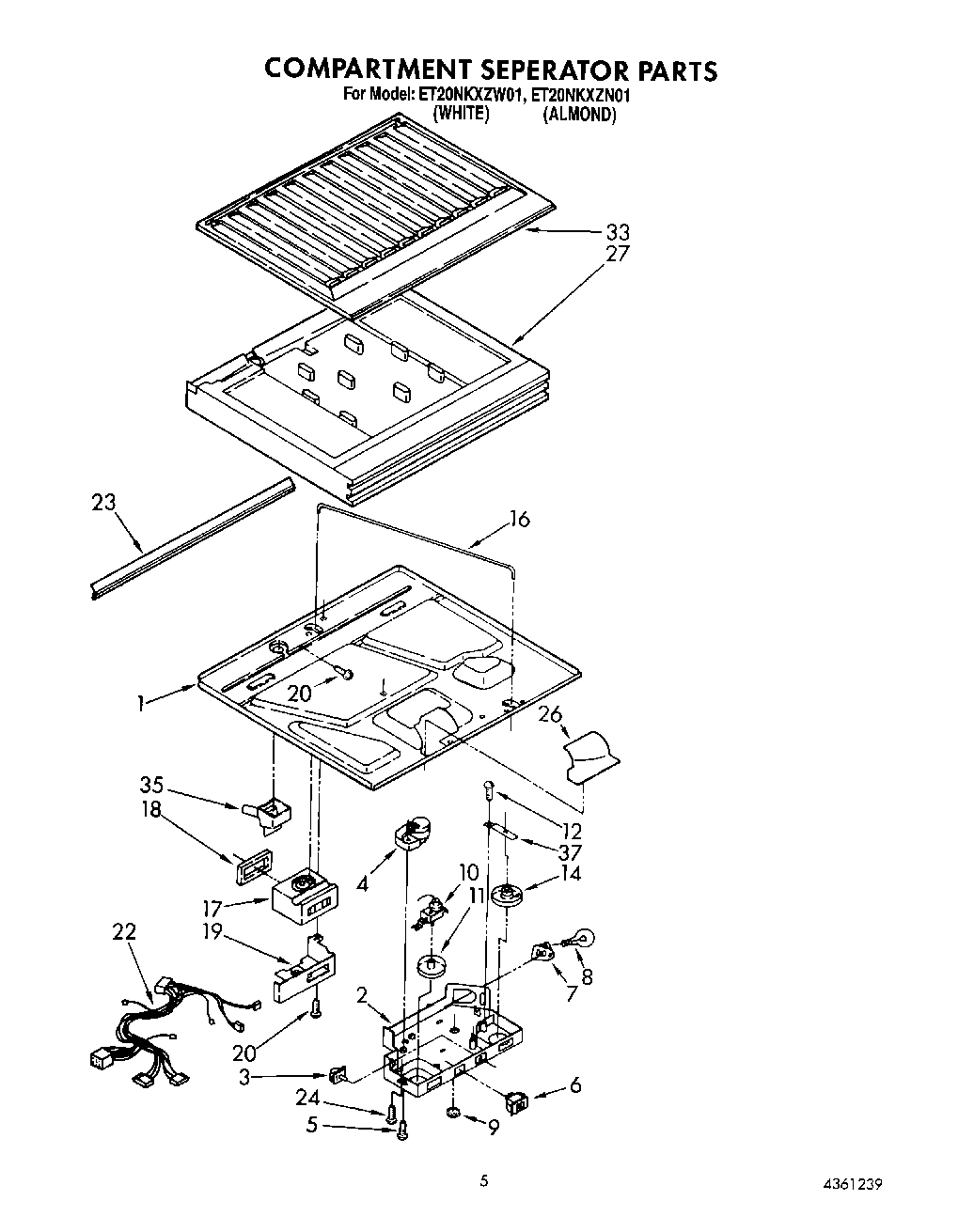 COMPARTMENT SEPERATOR PARTS
For Model: ET20NKXZW01, ET20NKXZN01
(WHITE) (ALMOND)

33
27
23
16
1
20
26
35
18
12
37
4
10
14
17
11
22
19
8
7
2
20
3
6
24
5
9

5

4361239