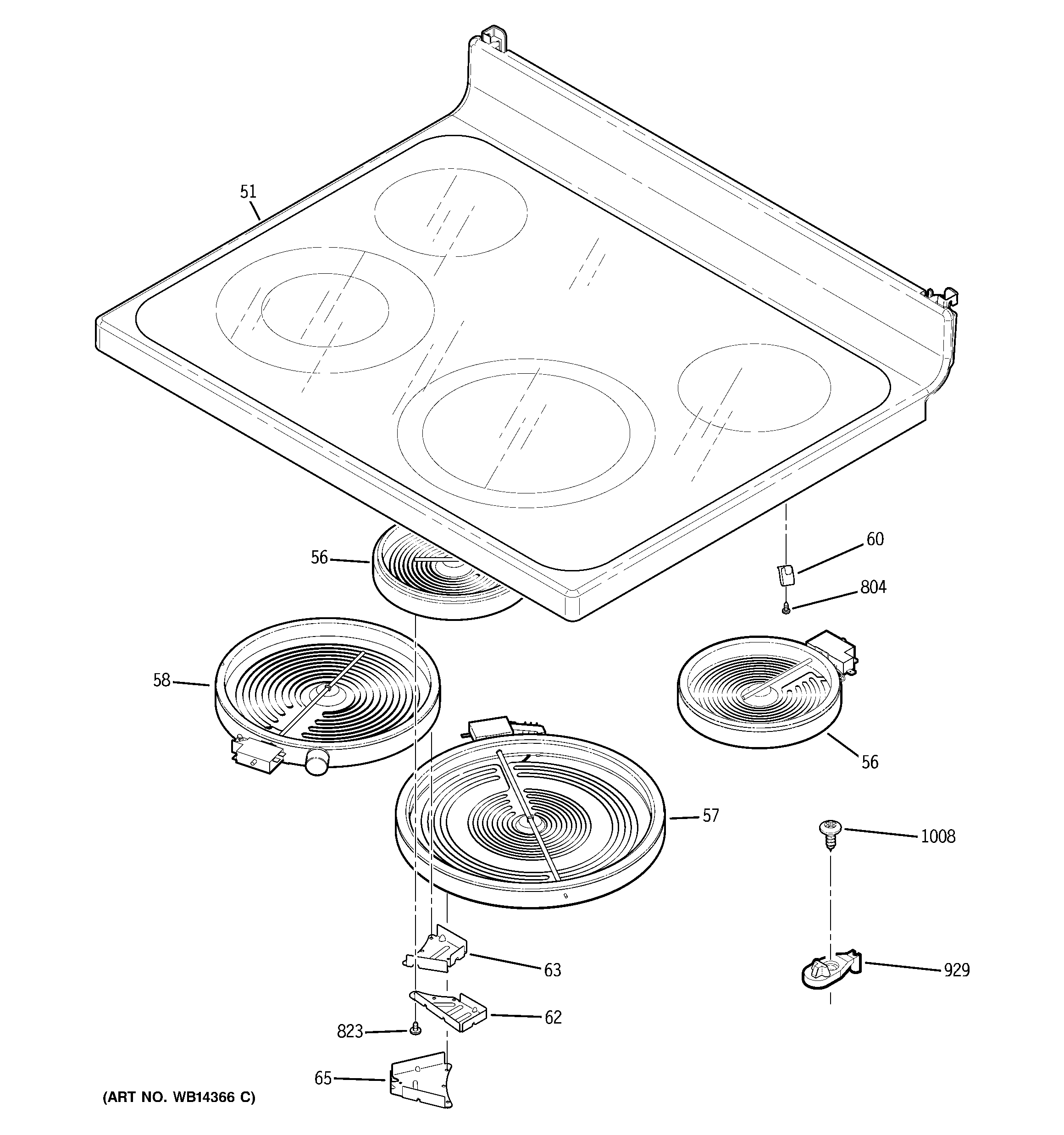 51

56

60

804

58

56

57

1008

63

929

62

823

65

(ART NO. WB14366 C)