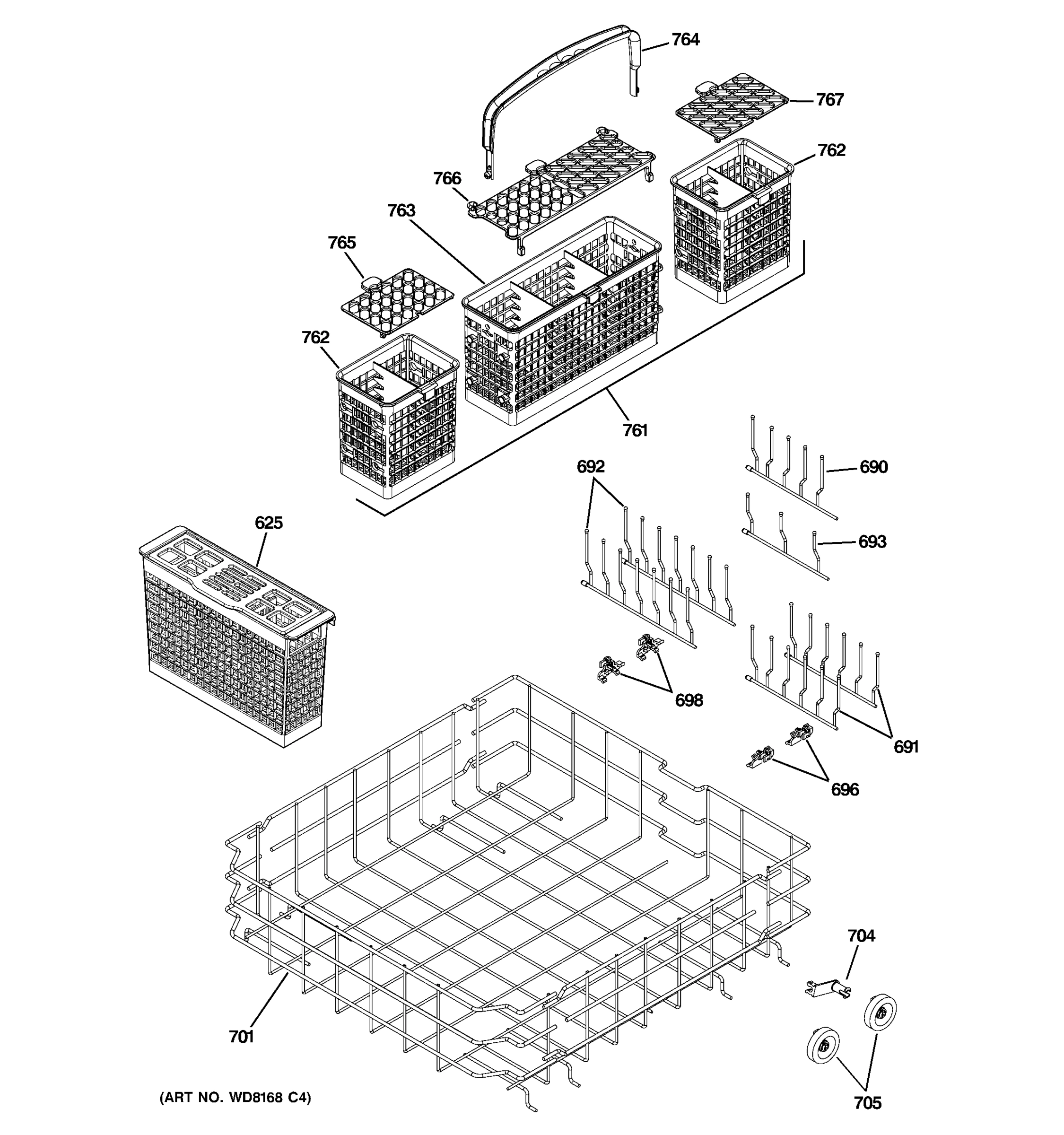 764
767
762
766
763
765
762
761
692
690
693
625
698
691
696
704
701
705
(ART NO. WD8168 C4)